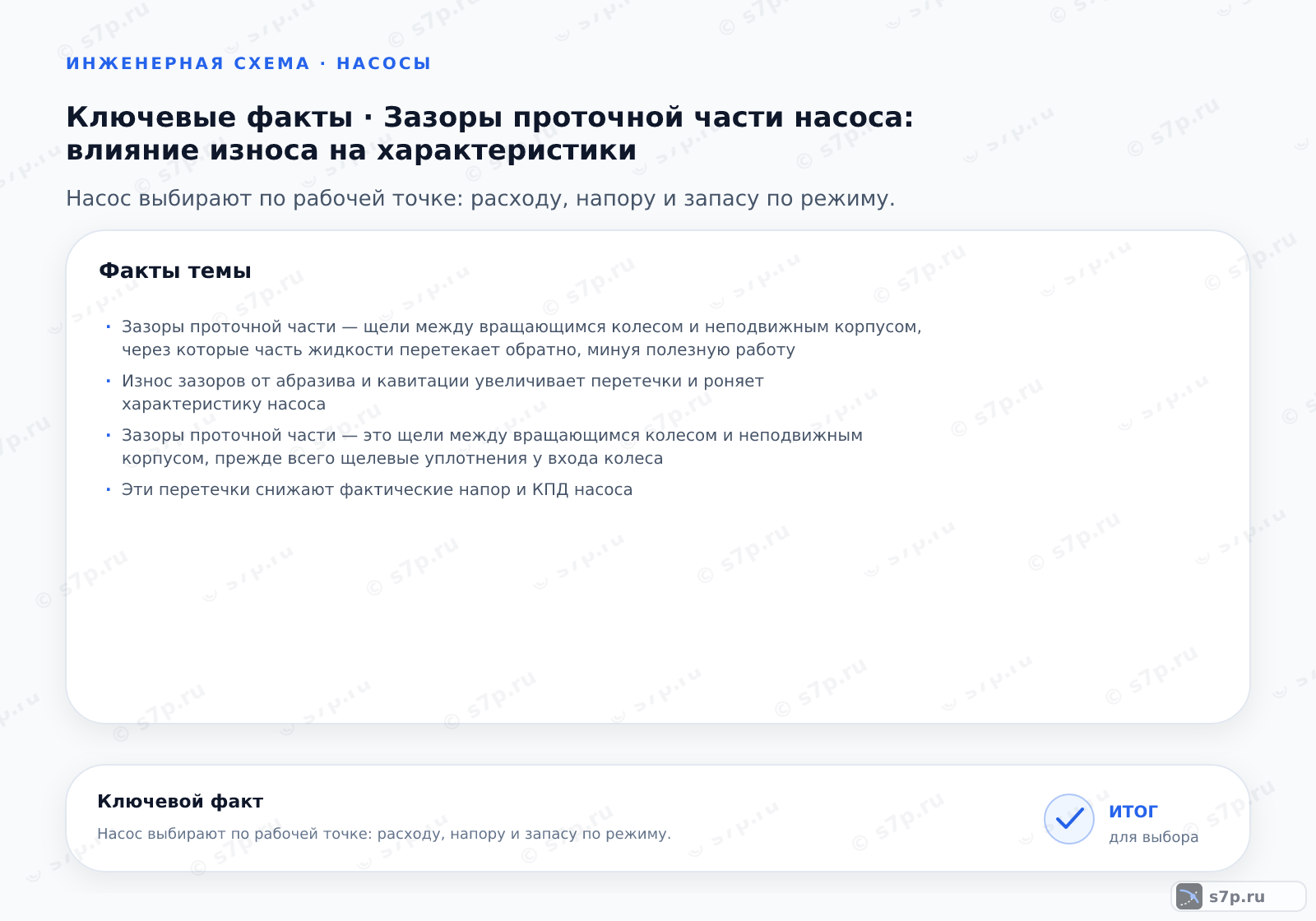 ИНЖЕНЕРНАЯ СХЕМА · НАСОСЫ

Ключевые факты · Зазоры проточной части насоса: влияние износа на характеристики

Насос выбирают по рабочей точке: расходу, напору и запасу по режиму.

Факты темы

• Зазоры проточной части — щели между вращающимся колесом и неподвижным корпусом, через которые часть жидкости перетекает обратно, минуя полезную работу
• Износ зазоров от абразива и кавитации увеличивает перетечки и роняет характеристику насоса
• Зазоры проточной части — это щели между вращающимся колесом и неподвижным корпусом, прежде всего щелевые уплотнения у входа колеса
• Эти перетечки снижают фактические напор и КПД насоса

Ключевой факт

Насос выбирают по рабочей точке: расходу, напору и запасу по режиму.

итог
для выбора

s7p.ru

© s7p.ru