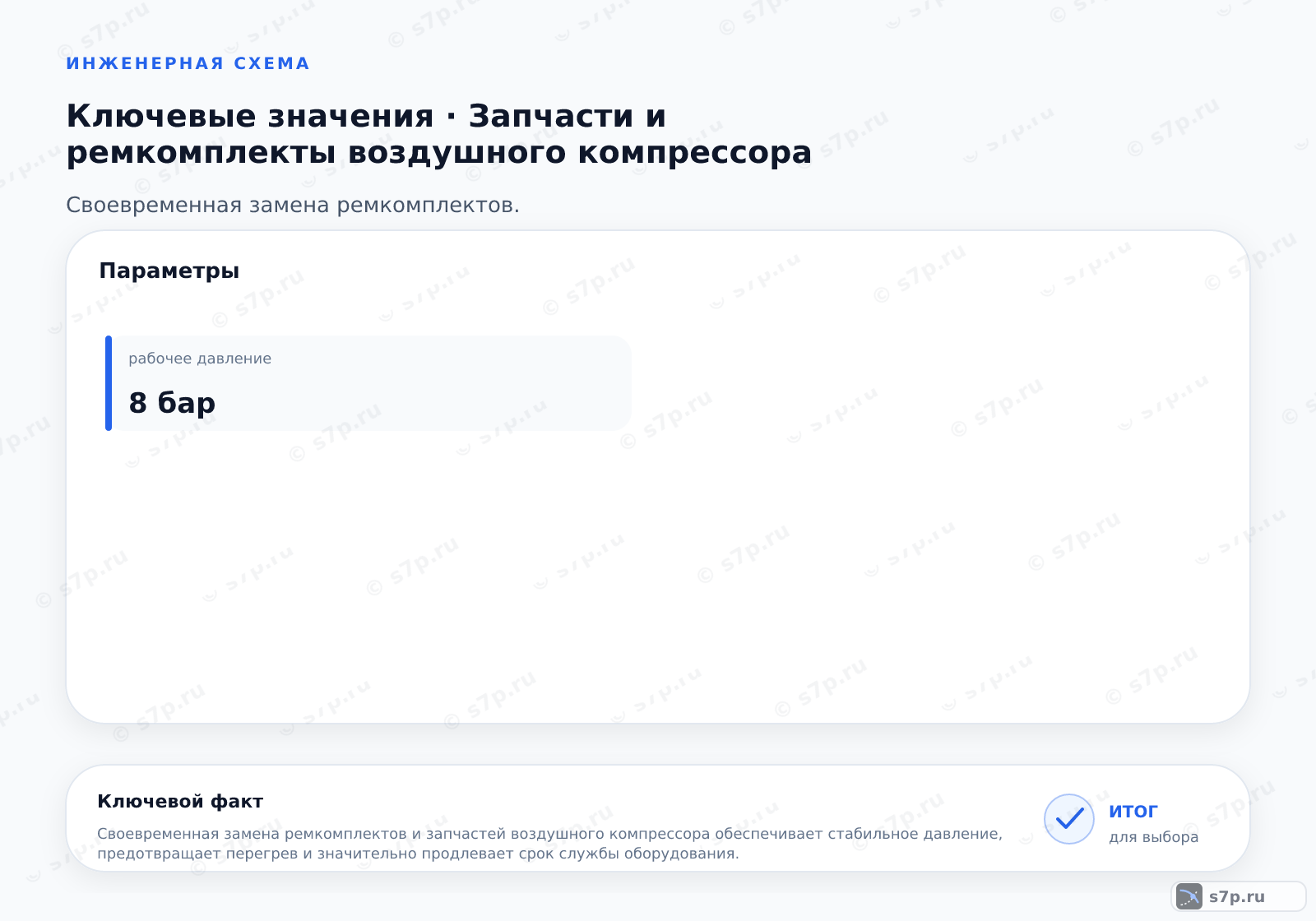 ИНЖЕНЕРНАЯ СХЕМА

Ключевые значения · Запчасти и ремкомплекты воздушного компрессора

Своевременная замена ремкомплектов.

Параметры

рабочее давление

8 бар

Ключевой факт

Своевременная замена ремкомплектов и запчастей воздушного компрессора обеспечивает стабильное давление, предотвращает перегрев и значительно продлевает срок службы оборудования.

итог
для выбора

s7p.ru

© s7p.ru