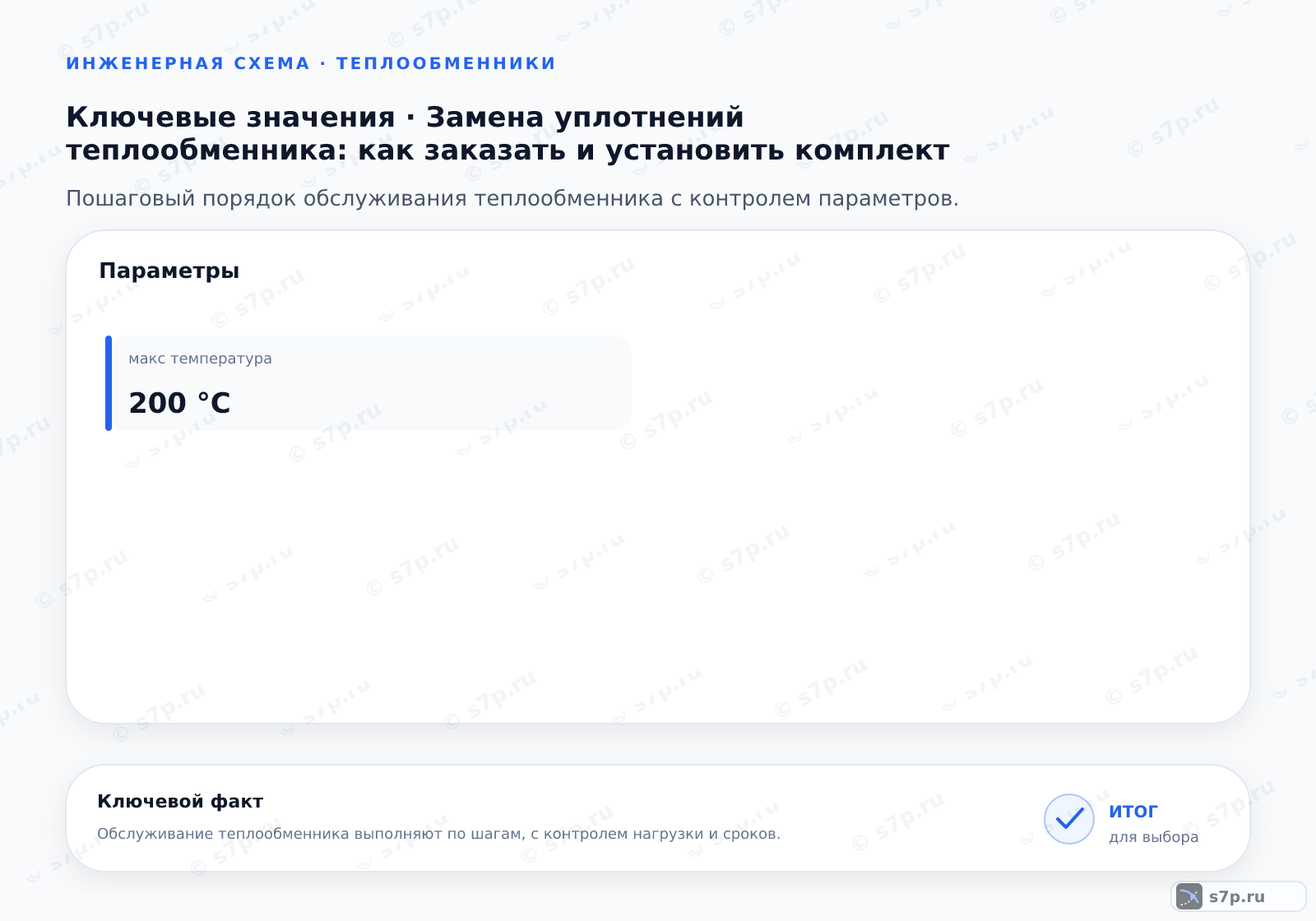 ИНЖЕНЕРНАЯ СХЕМА · ТЕПЛООБМЕННИКИ

Ключевые значения · Замена уплотнений теплообменника: как заказать и установить комплект

Пошаговый порядок обслуживания теплообменника с контролем параметров.

Параметры

макс температура

200 °C

Ключевой факт

Обслуживание теплообменника выполняют по шагам, с контролем нагрузки и сроков.

итог
для выбора

s7p.ru

© s7p.ru