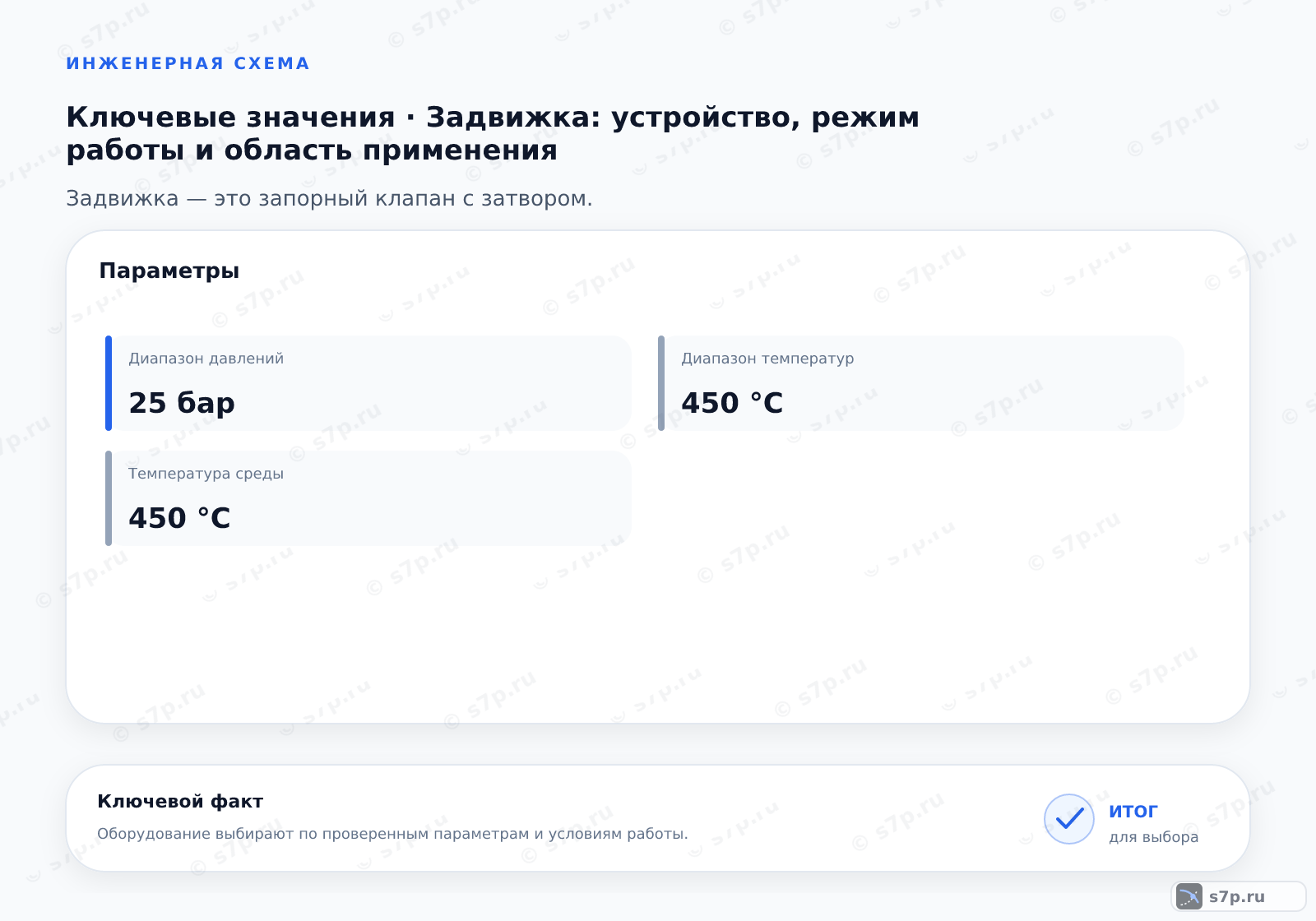 ИНЖЕНЕРНАЯ СХЕМА

Ключевые значения · Задвижка: устройство, режим работы и область применения

Задвижка — это запорный клапан с затвором.

Параметры

Диапазон давлений

25 бар

Диапазон температур

450 °C

Температура среды

450 °C

Ключевой факт

Оборудование выбирают по проверенным параметрам и условиям работы.

итог
для выбора

s7p.ru

© s7p.ru