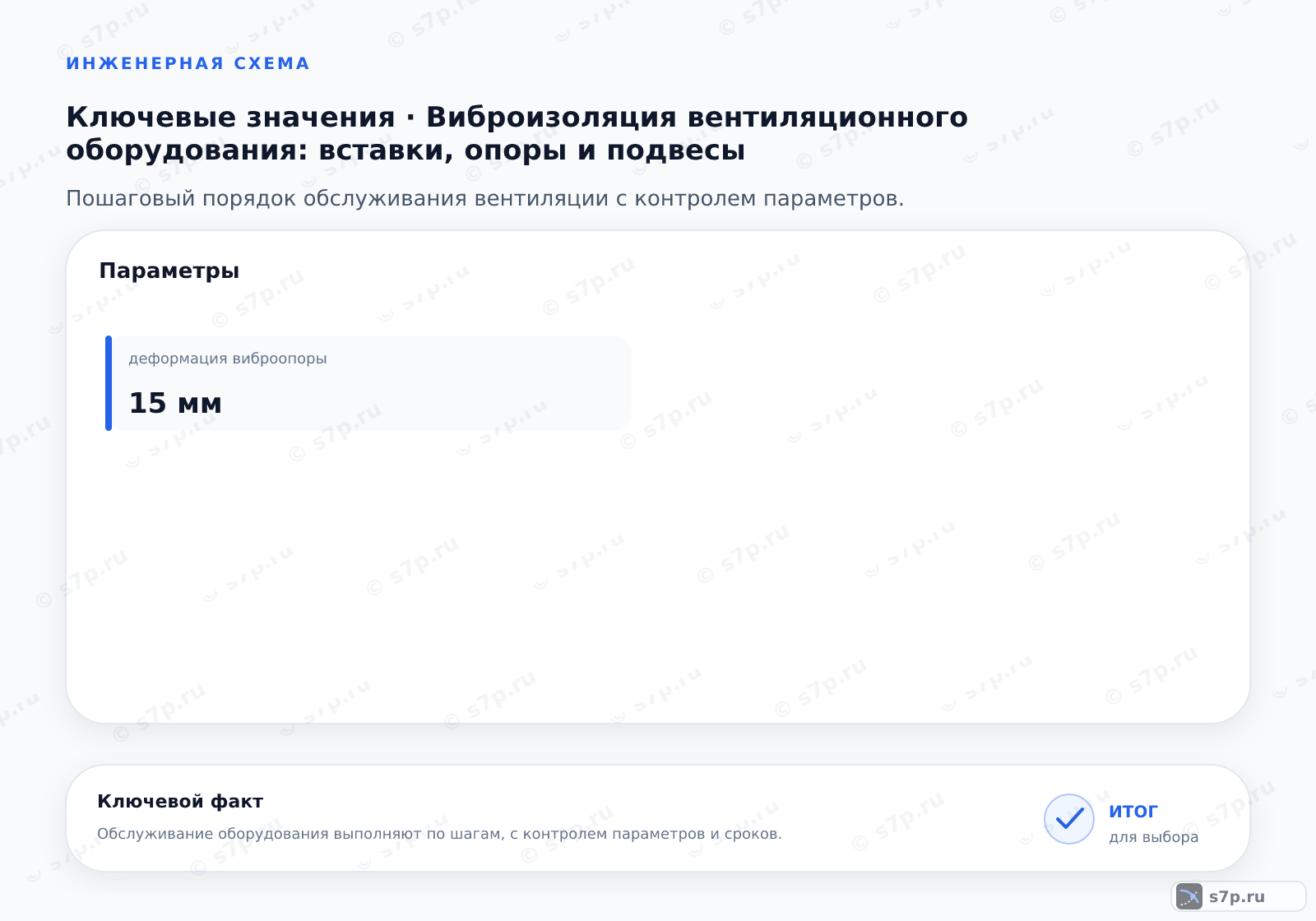 ИНЖЕНЕРНАЯ СХЕМА

Ключевые значения · Виброизоляция вентиляционного оборудования: вставки, опоры и подвесы

Пошаговый порядок обслуживания вентиляции с контролем параметров.

Параметры

деформация виброопоры

15 мм

Ключевой факт

Обслуживание оборудования выполняют по шагам, с контролем параметров и сроков.

итог
для выбора

s7p.ru

© s7p.ru