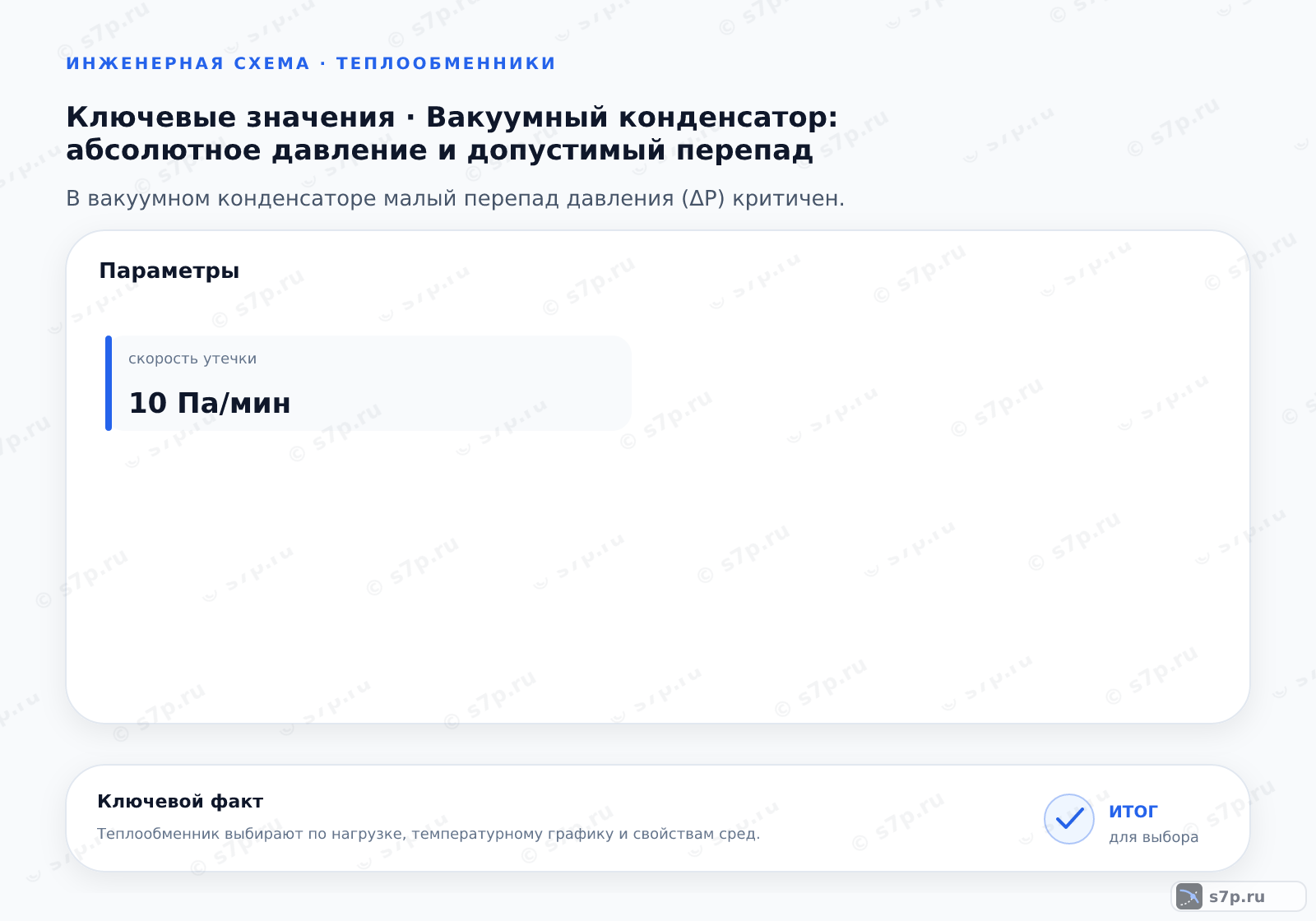 ИНЖЕНЕРНАЯ СХЕМА · ТЕПЛООБМЕННИКИ

Ключевые значения · Вакуумный конденсатор: абсолютное давление и допустимый перепад

В вакуумном конденсаторе малый перепад давления (ΔP) критичен.

Параметры

скорость утечки

10 Па/мин

Ключевой факт

Теплообменник выбирают по нагрузке, температурному графику и свойствам сред.

итог
для выбора

s7p.ru

© s7p.ru