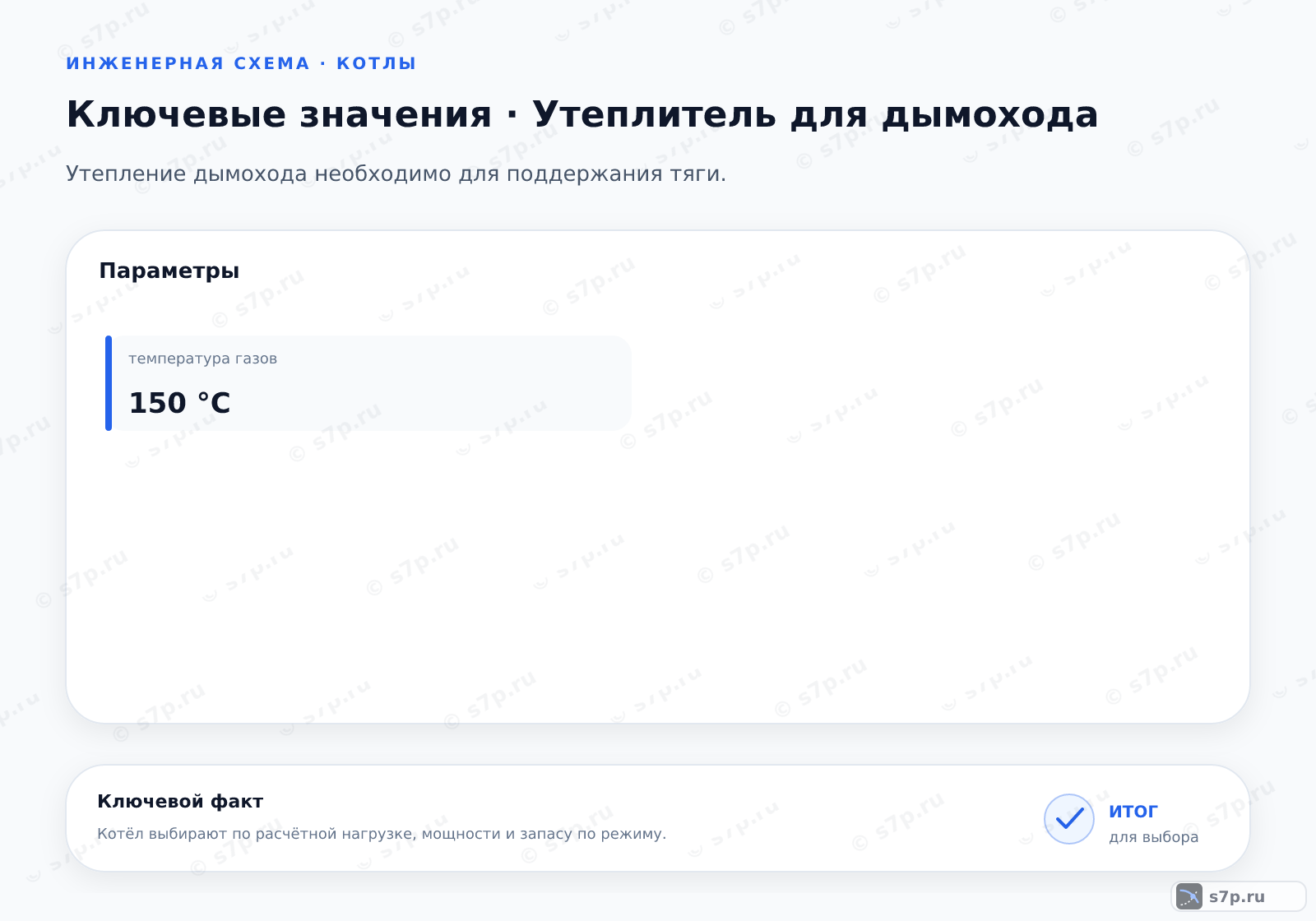 ИНЖЕНЕРНАЯ СХЕМА · КОТЛЫ

Ключевые значения · Утеплитель для дымохода

Утепление дымохода необходимо для поддержания тяги.

Параметры

температура газов

150 °C

Ключевой факт

Котёл выбирают по расчётной нагрузке, мощности и запасу по режиму.

итог
для выбора

s7p.ru

© s7p.ru