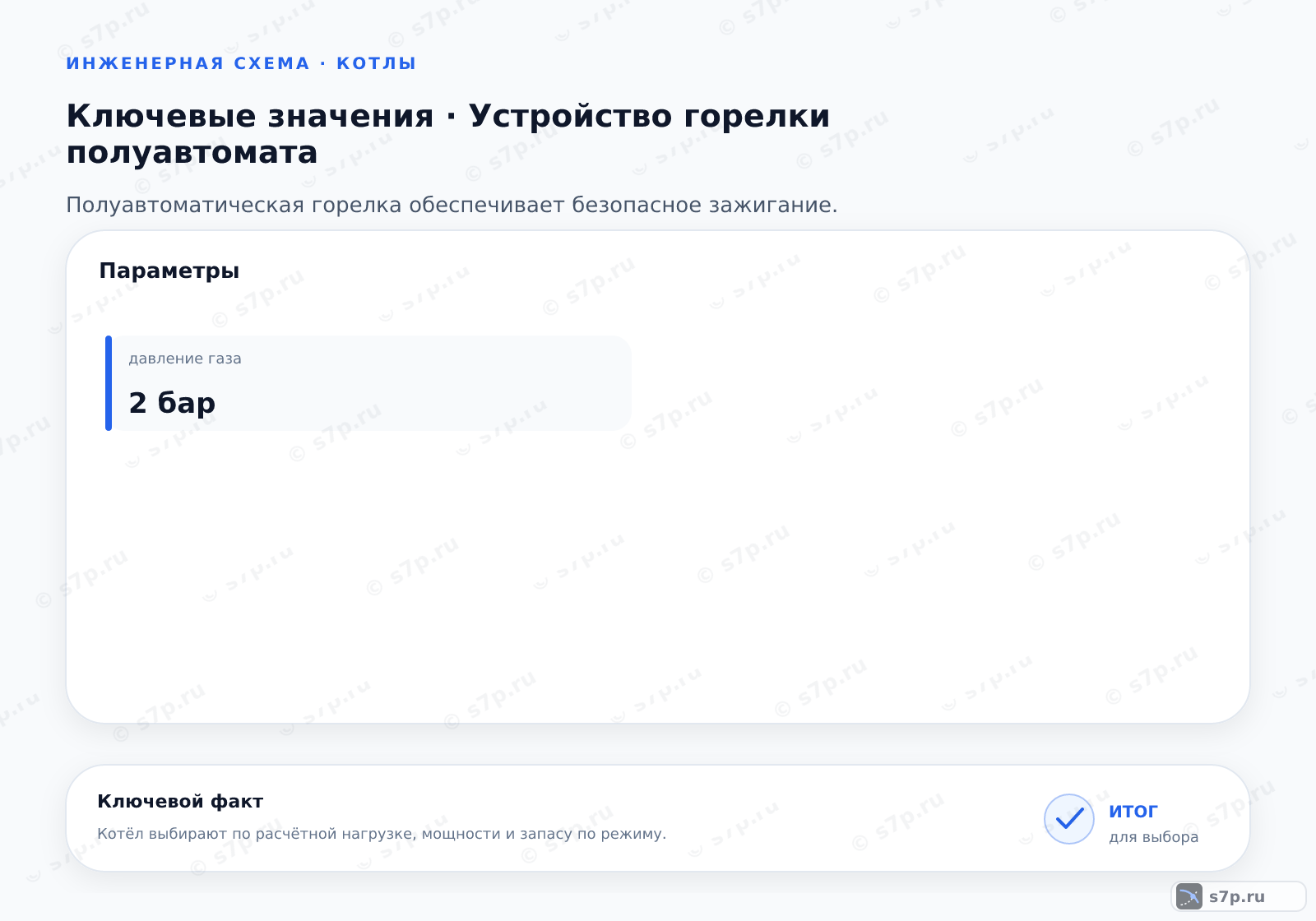 ИНЖЕНЕРНАЯ СХЕМА · КОТЛЫ

Ключевые значения · Устройство горелки полуавтомата

Полуавтоматическая горелка обеспечивает безопасное зажигание.

Параметры

давление газа

2 бар

Ключевой факт

Котёл выбирают по расчётной нагрузке, мощности и запасу по режиму.

итог
для выбора

s7p.ru

© s7p.ru