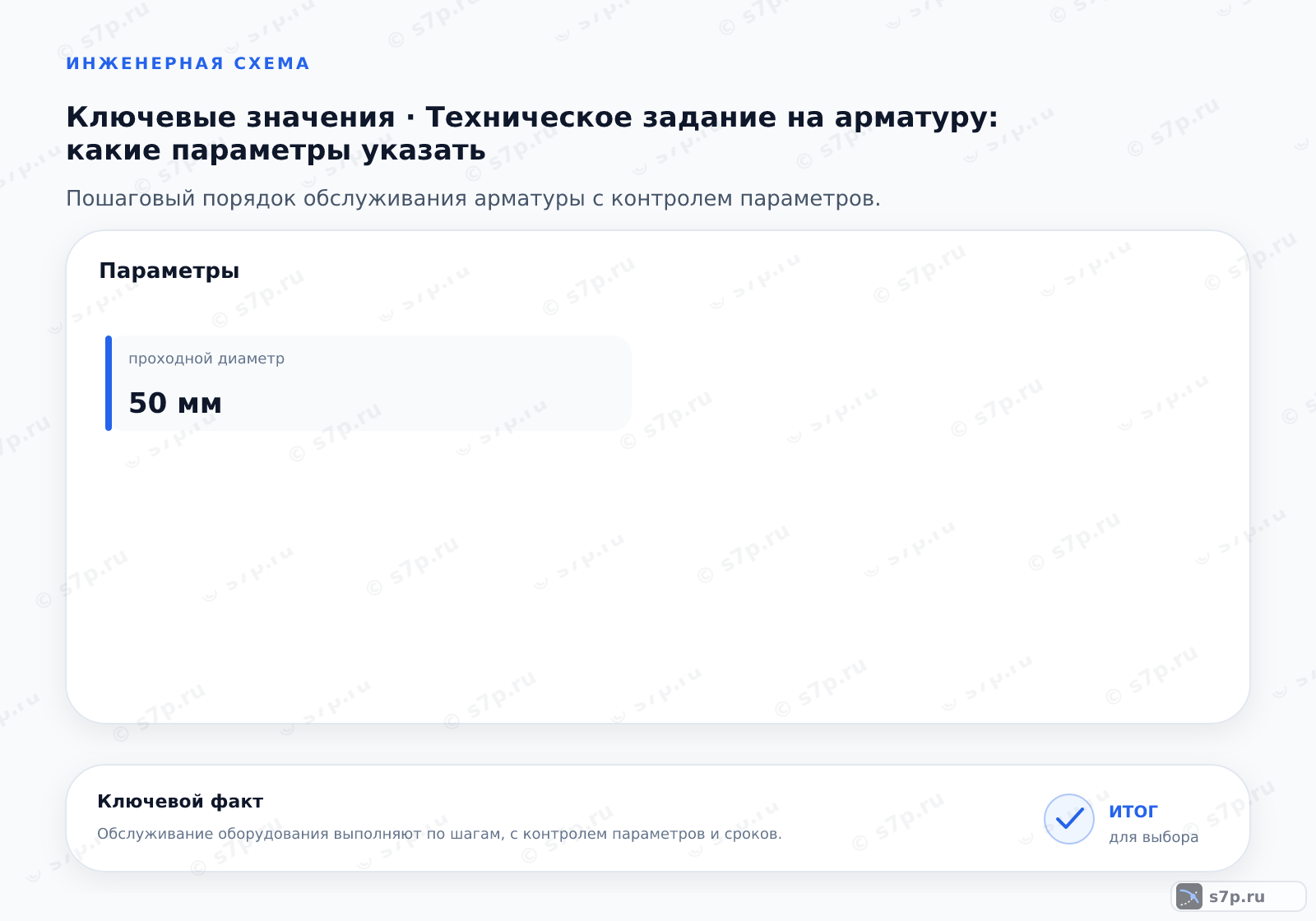 ИНЖЕНЕРНАЯ СХЕМА

Ключевые значения · Техническое задание на арматуру: какие параметры указать

Пошаговый порядок обслуживания арматуры с контролем параметров.

Параметры

проходной диаметр

50 мм

Ключевой факт

Обслуживание оборудования выполняют по шагам, с контролем параметров и сроков.

итог
для выбора

s7p.ru

© s7p.ru