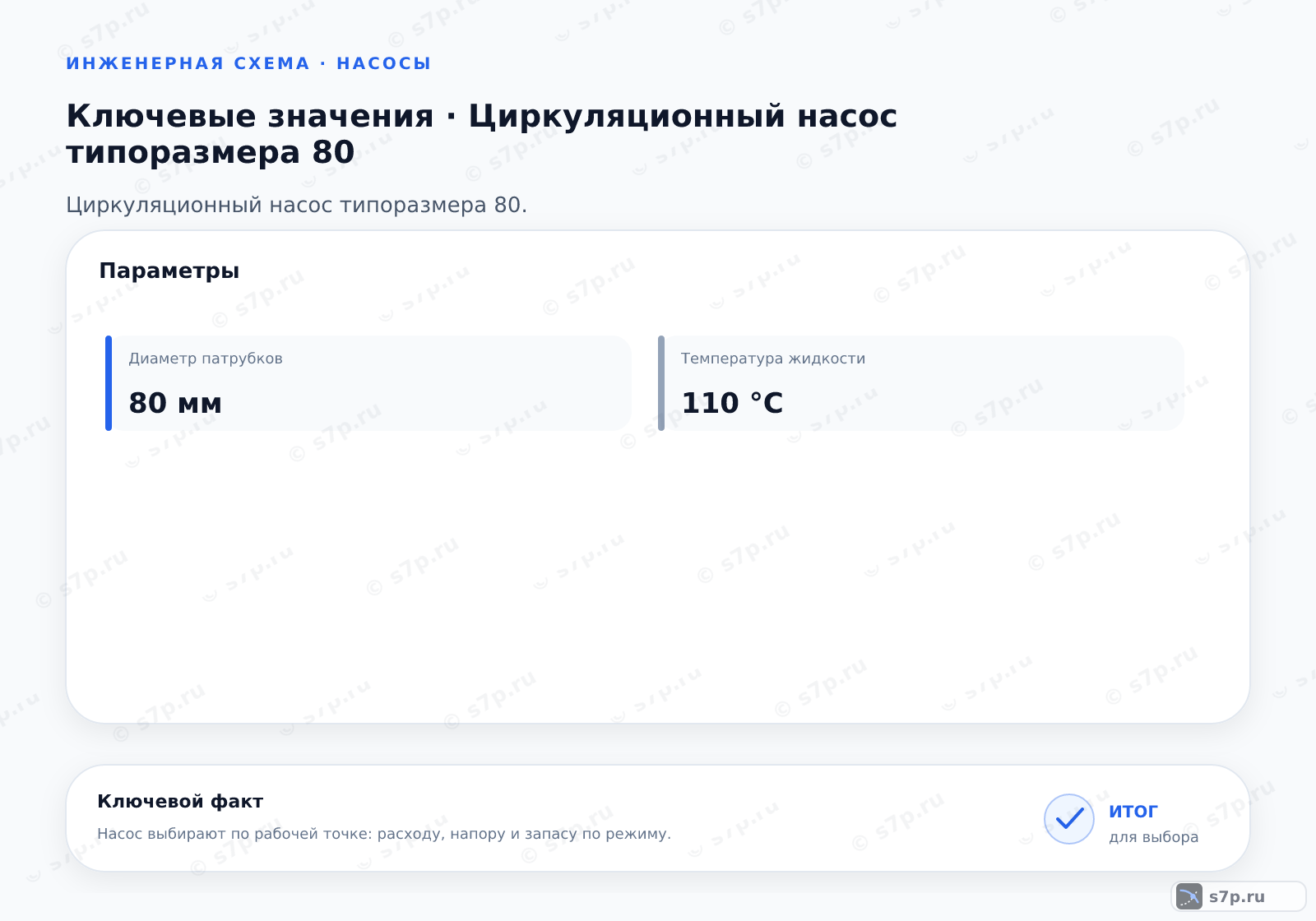 ИНЖЕНЕРНАЯ СХЕМА · НАСОСЫ

Ключевые значения · Циркуляционный насос типоразмера 80

Циркуляционный насос типоразмера 80.

Параметры

Диаметр патрубков

80 мм

Температура жидкости

110 °C

Ключевой факт

Насос выбирают по рабочей точке: расходу, напору и запасу по режиму.

ИТОГ
для выбора

s7p.ru

© s7p.ru