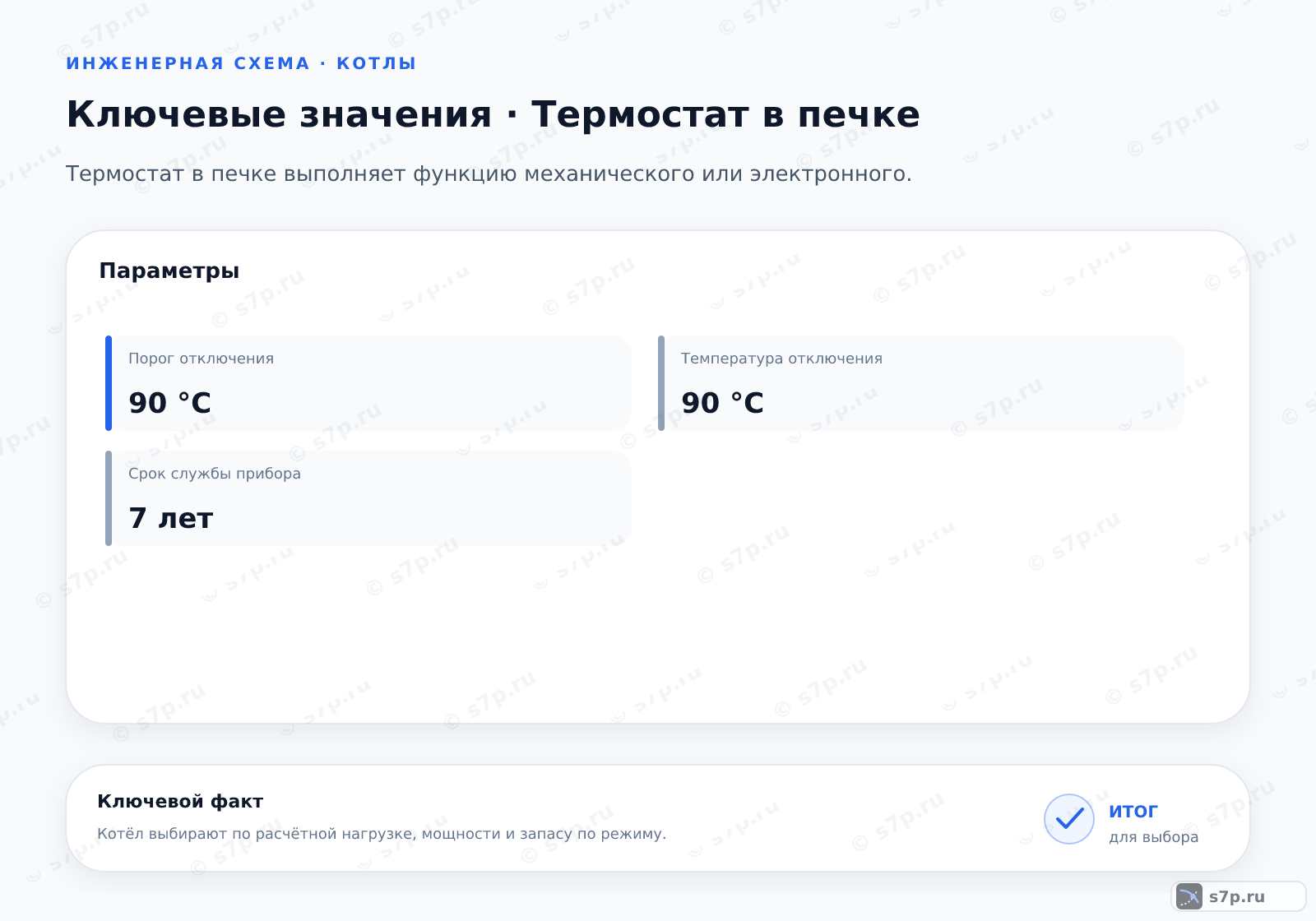 ИНЖЕНЕРНАЯ СХЕМА · КОТЛЫ

Ключевые значения · Термостат в печке

Термостат в печке выполняет функцию механического или электронного.

Параметры

Порог отключения

90 °C

Температура отключения

90 °C

Срок службы прибора

7 лет

Ключевой факт

Котёл выбирают по расчётной нагрузке, мощности и запасу по режиму.

итог
для выбора

s7p.ru

© s7p.ru