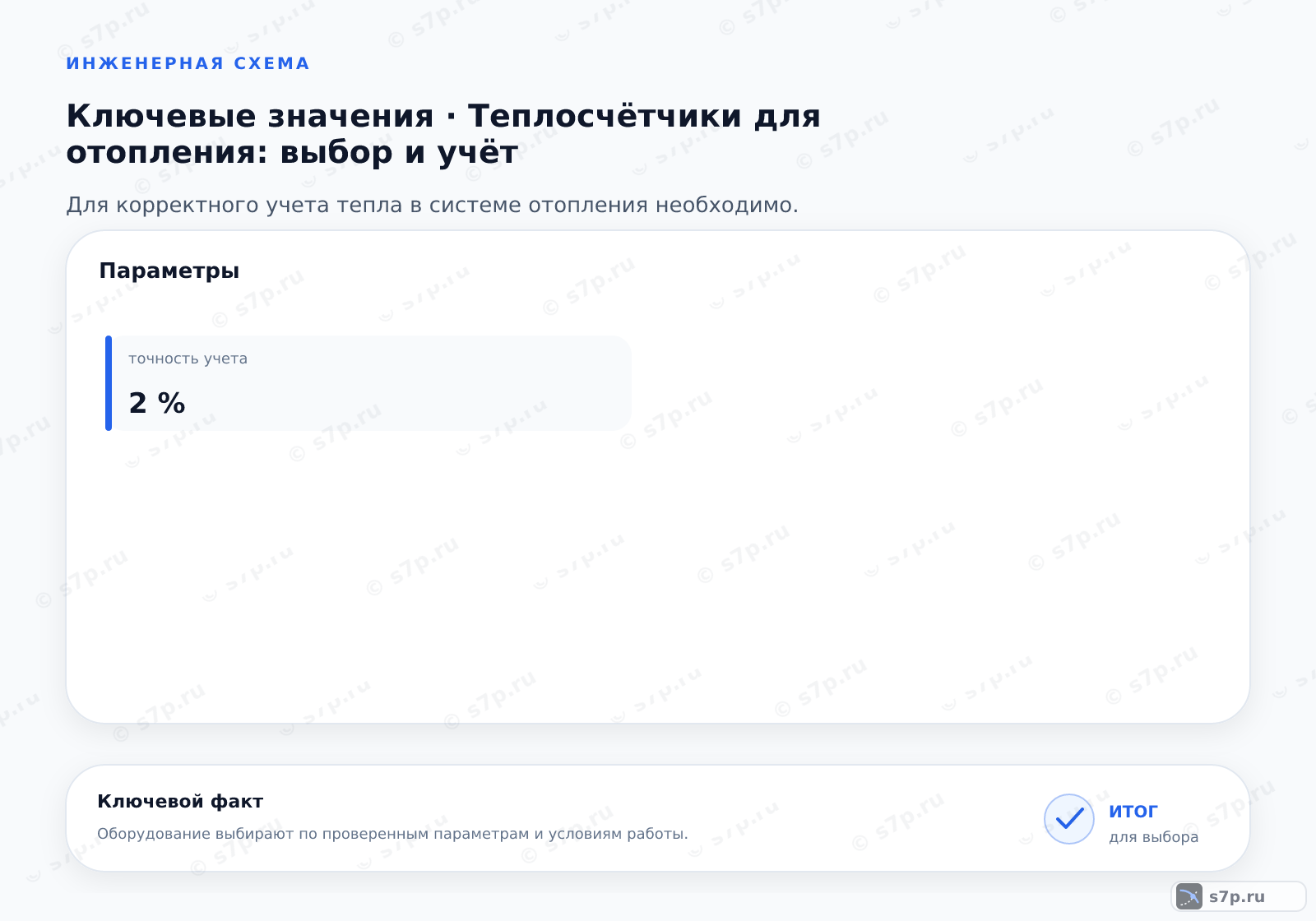 ИНЖЕНЕРНАЯ СХЕМА

Ключевые значения · Теплосчётчики для отопления: выбор и учёт

Для корректного учета тепла в системе отопления необходимо.

Параметры

точность учета

2 %

Ключевой факт

Оборудование выбирают по проверенным параметрам и условиям работы.

итог
для выбора

s7p.ru

© s7p.ru