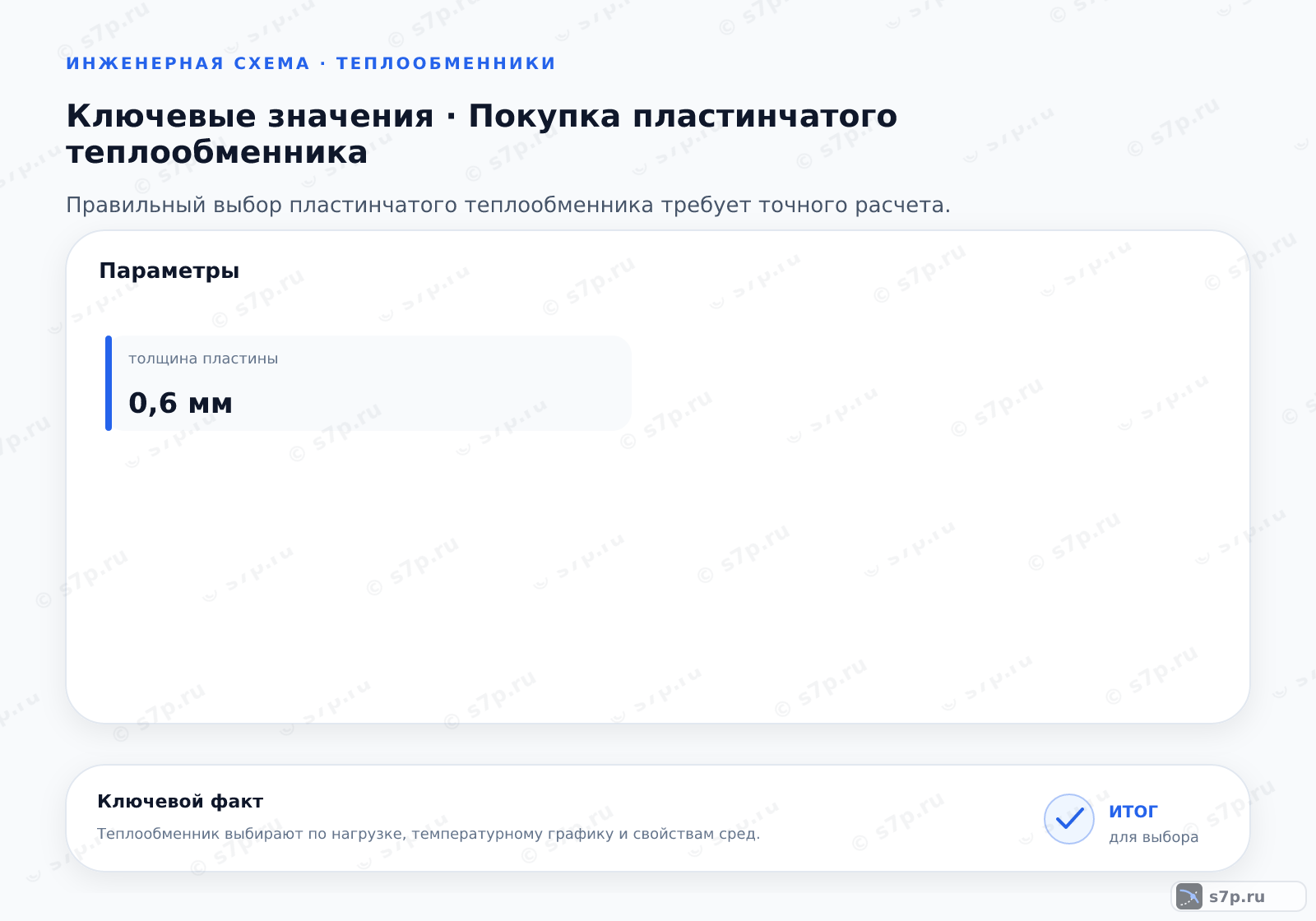 ИНЖЕНЕРНАЯ СХЕМА · ТЕПЛООБМЕННИКИ

Ключевые значения · Покупка пластинчатого теплообменника

Правильный выбор пластинчатого теплообменника требует точного расчета.

Параметры

толщина пластины

0,6 мм

Ключевой факт

Теплообменник выбирают по нагрузке, температурному графику и свойствам сред.

итог
для выбора

s7p.ru

© s7p.ru