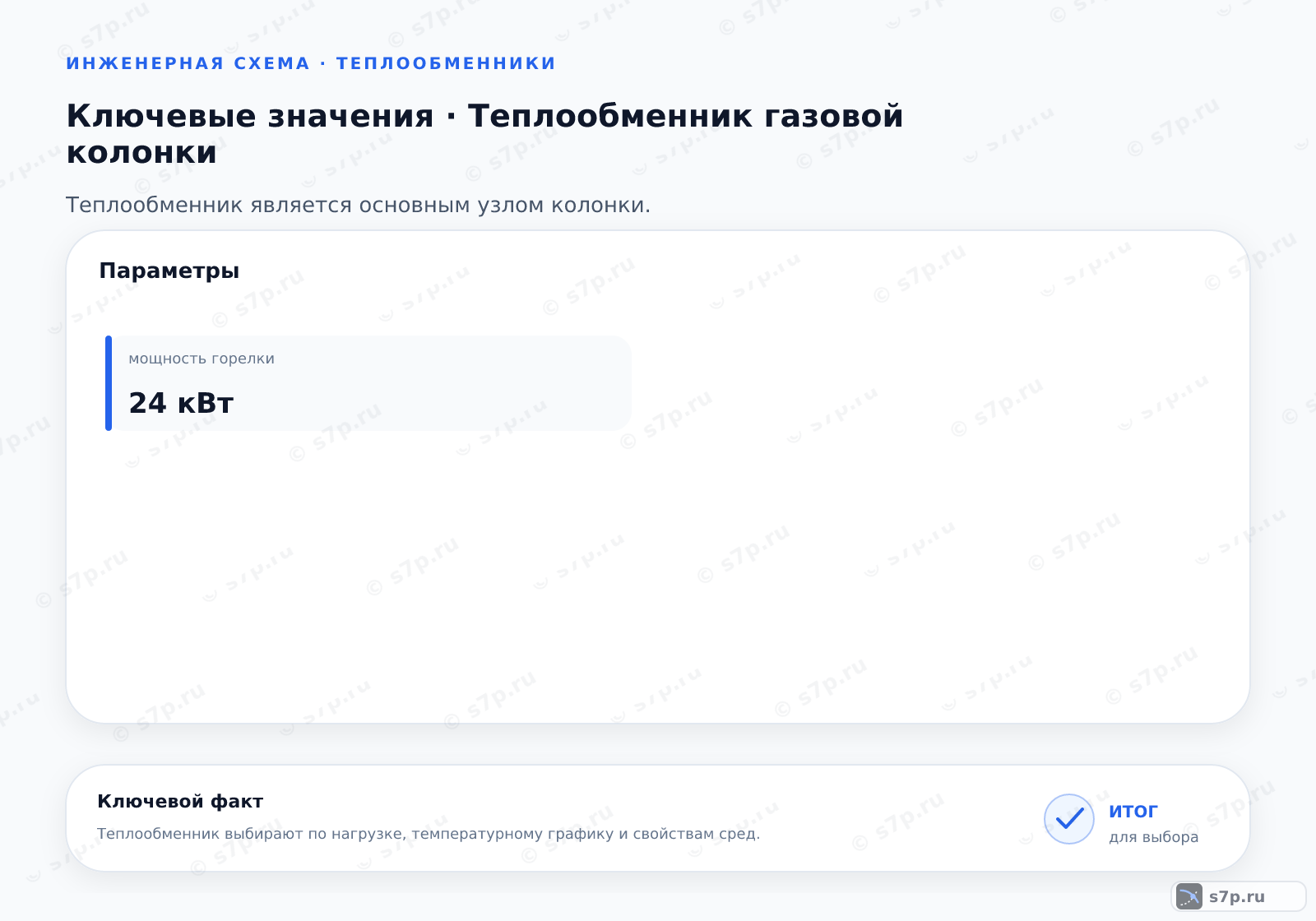 ИНЖЕНЕРНАЯ СХЕМА · ТЕПЛООБМЕННИКИ

Ключевые значения · Теплообменник газовой колонки

Теплообменник является основным узлом колонки.

Параметры

мощность горелки

24 кВт

Ключевой факт

Теплообменник выбирают по нагрузке, температурному графику и свойствам сред.

итог
для выбора

s7p.ru

© s7p.ru