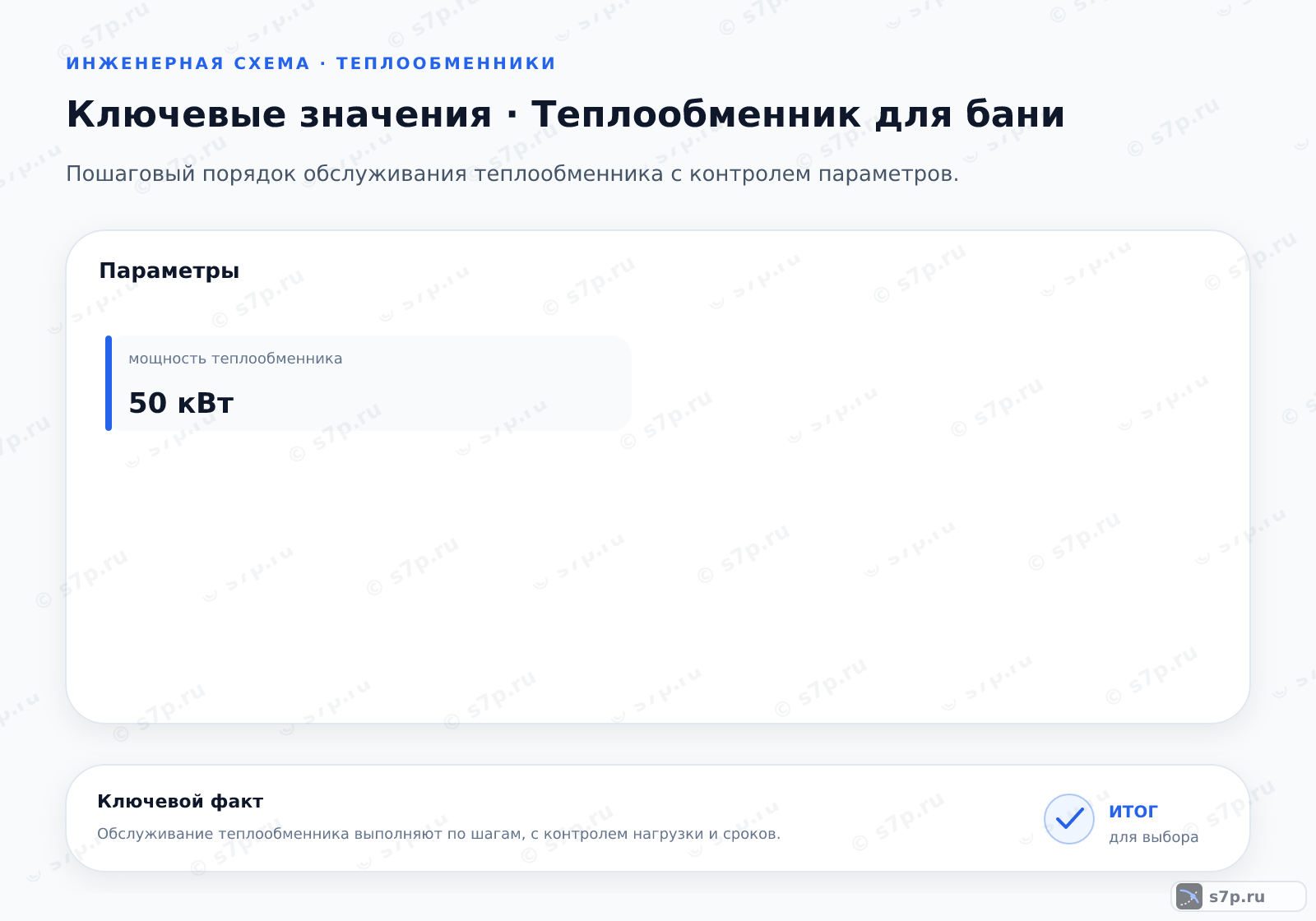 ИНЖЕНЕРНАЯ СХЕМА · ТЕПЛООБМЕННИКИ

Ключевые значения · Теплообменник для бани

Пошаговый порядок обслуживания теплообменника с контролем параметров.

Параметры

мощность теплообменника

50 кВт

Ключевой факт

Обслуживание теплообменника выполняют по шагам, с контролем нагрузки и сроков.

итог
для выбора

s7p.ru

© s7p.ru