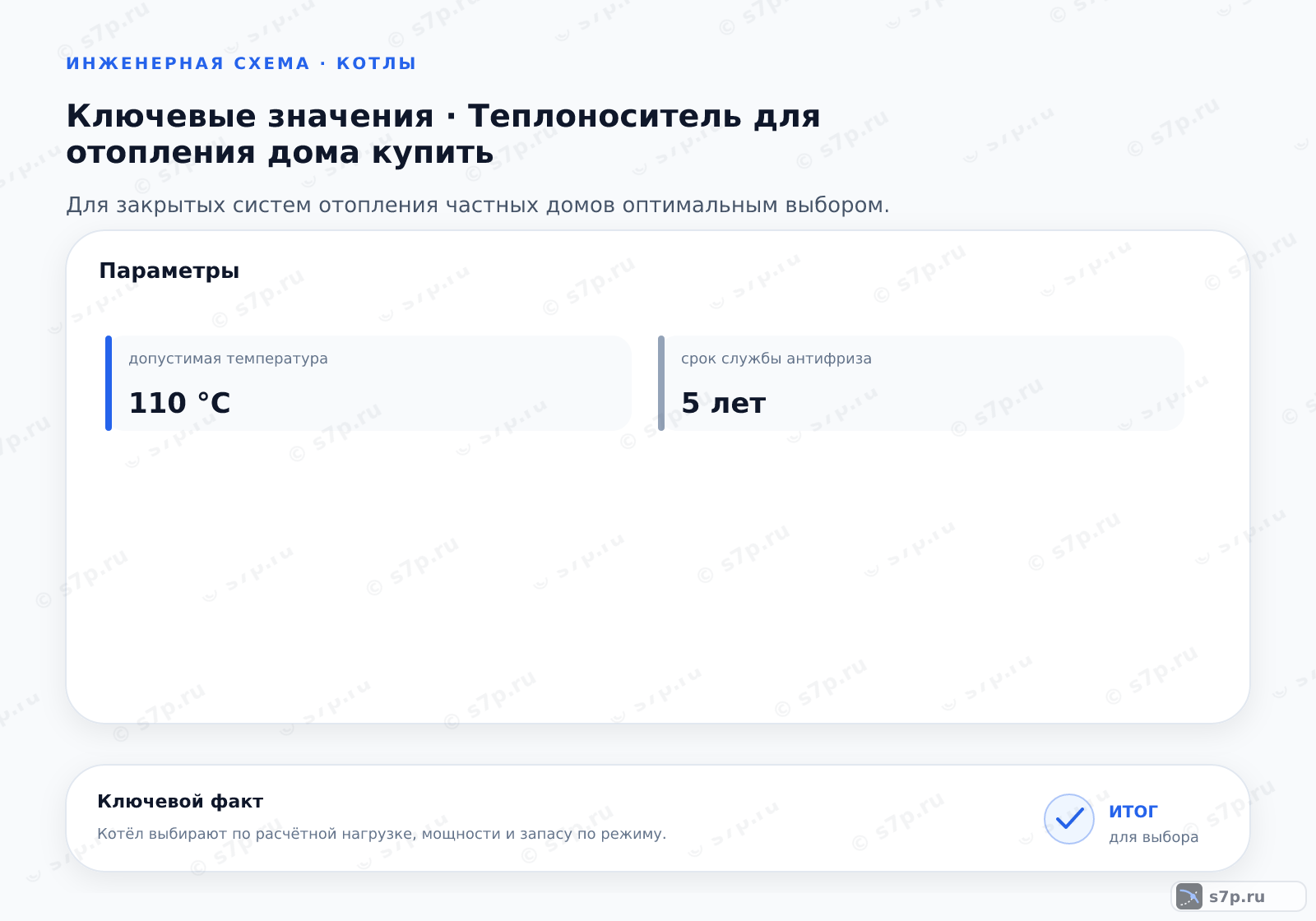 ИНЖЕНЕРНАЯ СХЕМА · КОТЛЫ

Ключевые значения · Теплоноситель для отопления дома купить

Для закрытых систем отопления частных домов оптимальным выбором.

Параметры

допустимая температура

110 °C

срок службы антифриза

5 лет

Ключевой факт

Котёл выбирают по расчётной нагрузке, мощности и запасу по режиму.

итог
для выбора

s7p.ru

© s7p.ru