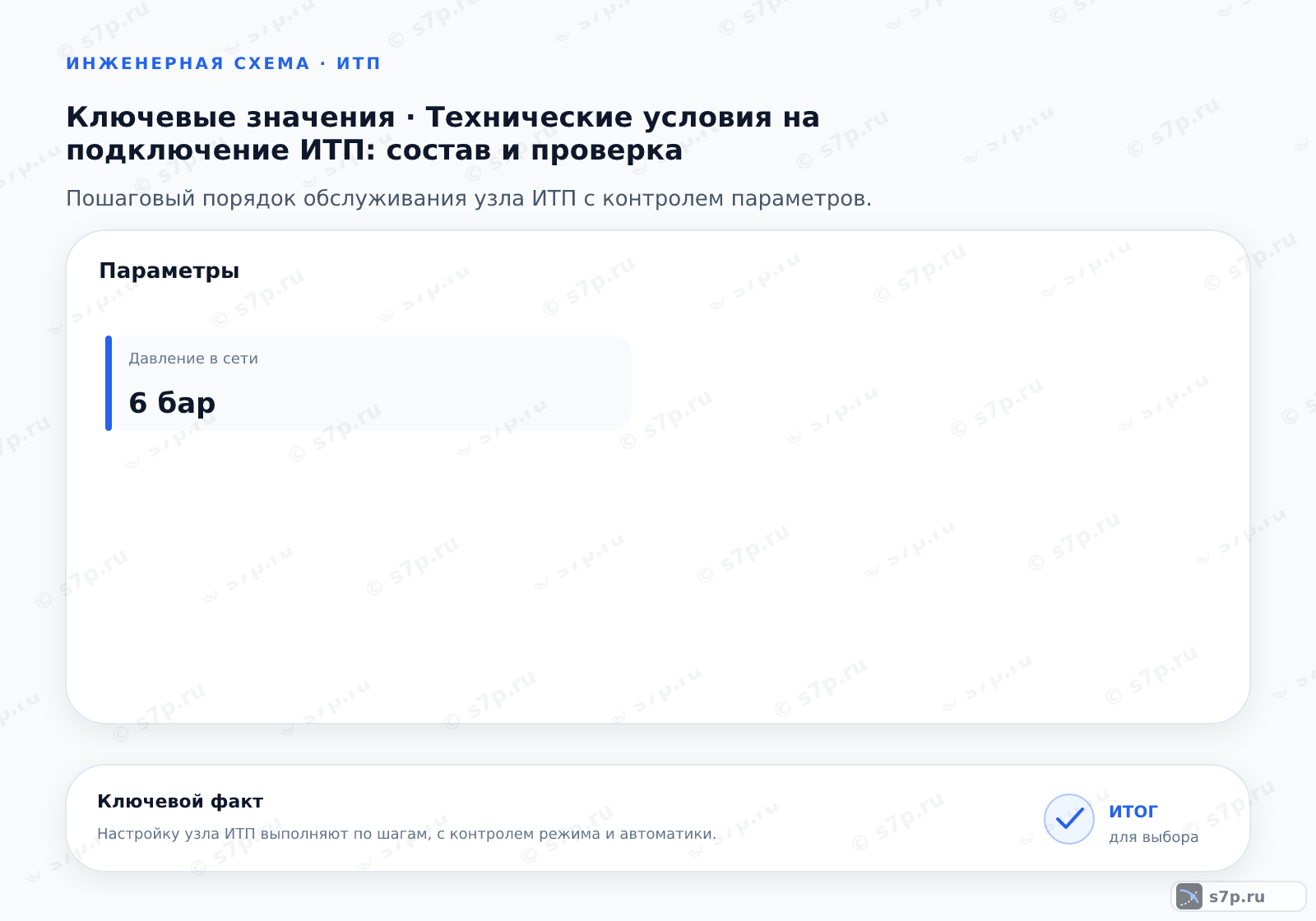 ИНЖЕНЕРНАЯ СХЕМА · ИТП

Ключевые значения · Технические условия на подключение ИТП: состав и проверка

Пошаговый порядок обслуживания узла ИТП с контролем параметров.

Параметры

Давление в сети

6 бар

Ключевой факт

Настройку узла ИТП выполняют по шагам, с контролем режима и автоматики.

ИТОГ
для выбора

s7p.ru

© s7p.ru