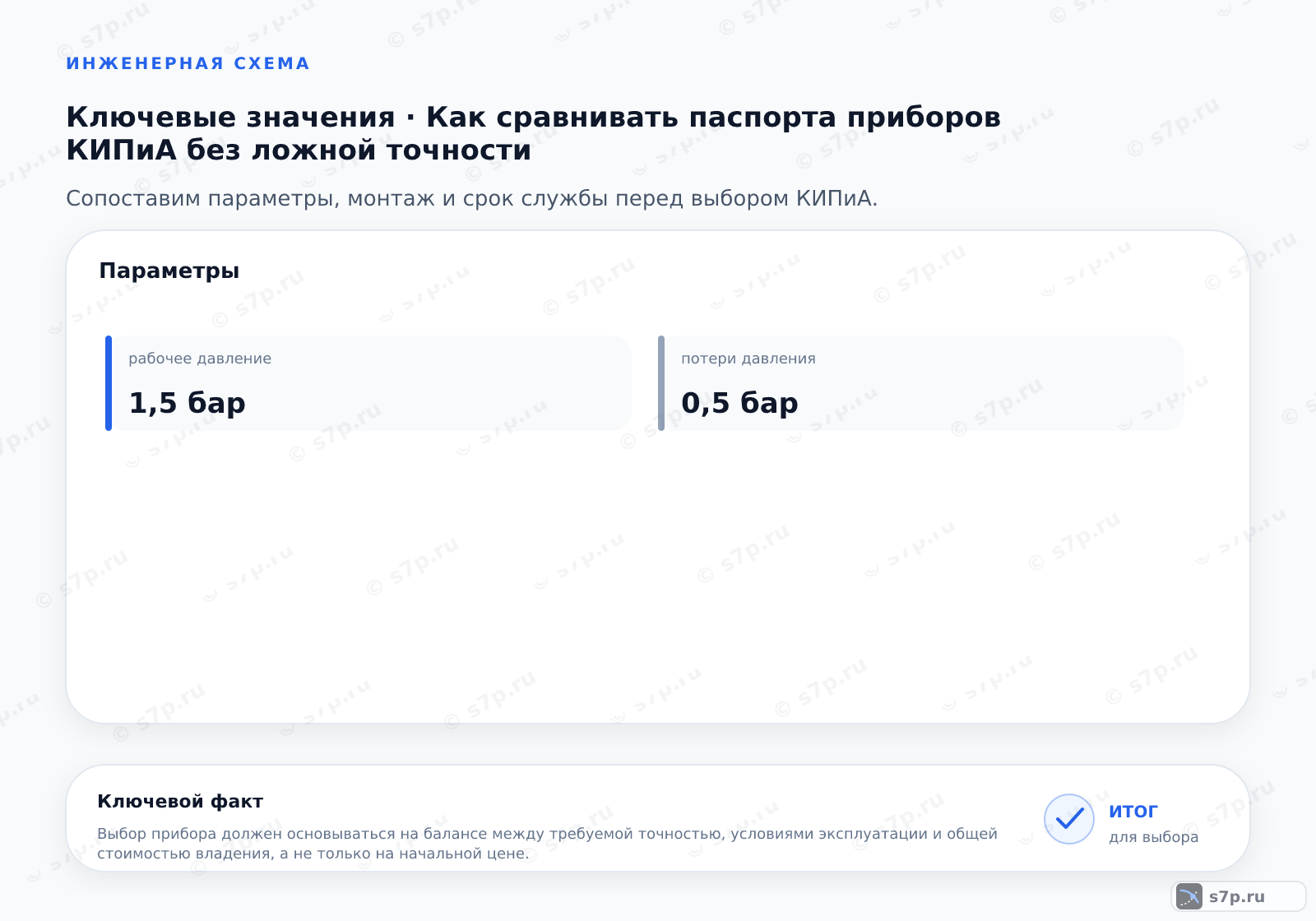 ИНЖЕНЕРНАЯ СХЕМА

Ключевые значения · Как сравнивать паспорта приборов КИПиА без ложной точности

Сопоставим параметры, монтаж и срок службы перед выбором КИПиА.

Параметры

рабочее давление

1,5 бар

потери давления

0,5 бар

Ключевой факт

Выбор прибора должен основываться на балансе между требуемой точностью, условиями эксплуатации и общей стоимостью владения, а не только на начальной цене.

итог

для выбора

s7p.ru

© s7p.ru