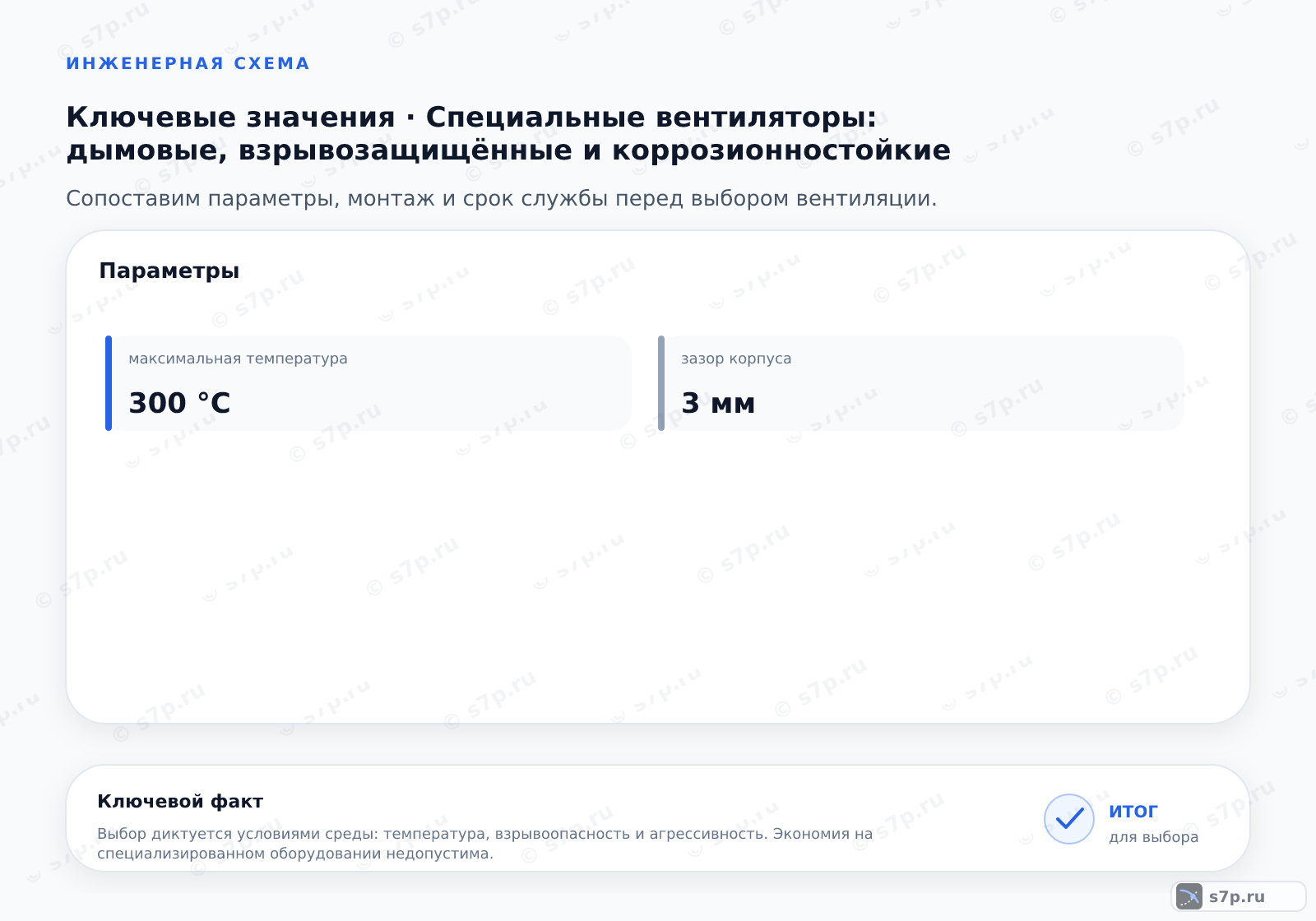 ИНЖЕНЕРНАЯ СХЕМА

Ключевые значения · Специальные вентиляторы: дымовые, взрывозащищённые и коррозионностойкие

Сопоставим параметры, монтаж и срок службы перед выбором вентиляции.

Параметры

максимальная температура

300 °C

зазор корпуса

3 мм

Ключевой факт

Выбор диктуется условиями среды: температура, взрывоопасность и агрессивность. Экономия на специализированном оборудовании недопустима.

итог
для выбора

s7p.ru

© s7p.ru