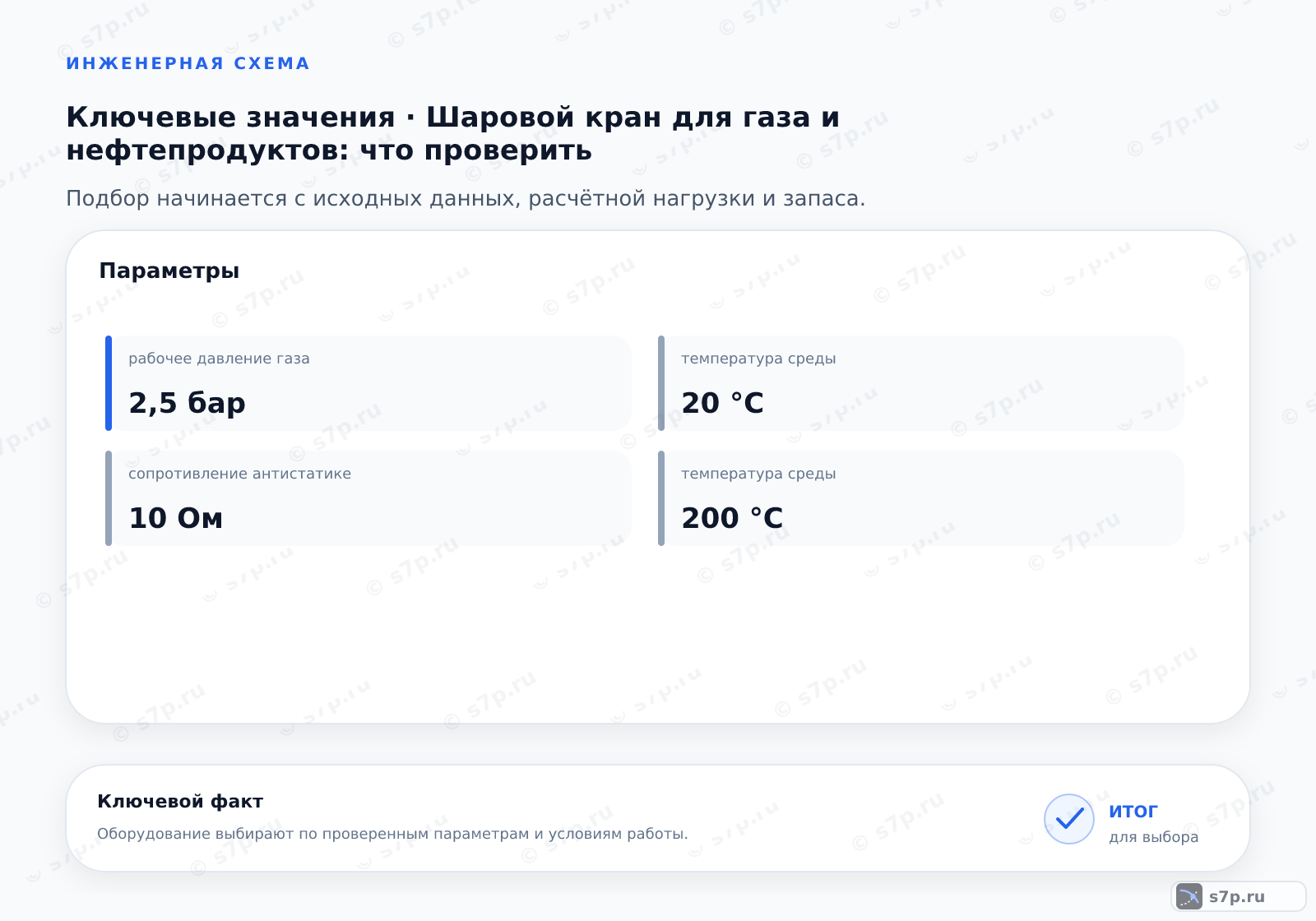 ИНЖЕНЕРНАЯ СХЕМА

Ключевые значения · Шаровой кран для газа и нефтепродуктов: что проверить

Подбор начинается с исходных данных, расчётной нагрузки и запаса.

Параметры

рабочее давление газа

2,5 бар

температура среды

20 °C

сопротивление антистатике

10 Ом

температура среды

200 °C

Ключевой факт

Оборудование выбирают по проверенным параметрам и условиям работы.

итог
для выбора

s7p.ru

© s7p.ru