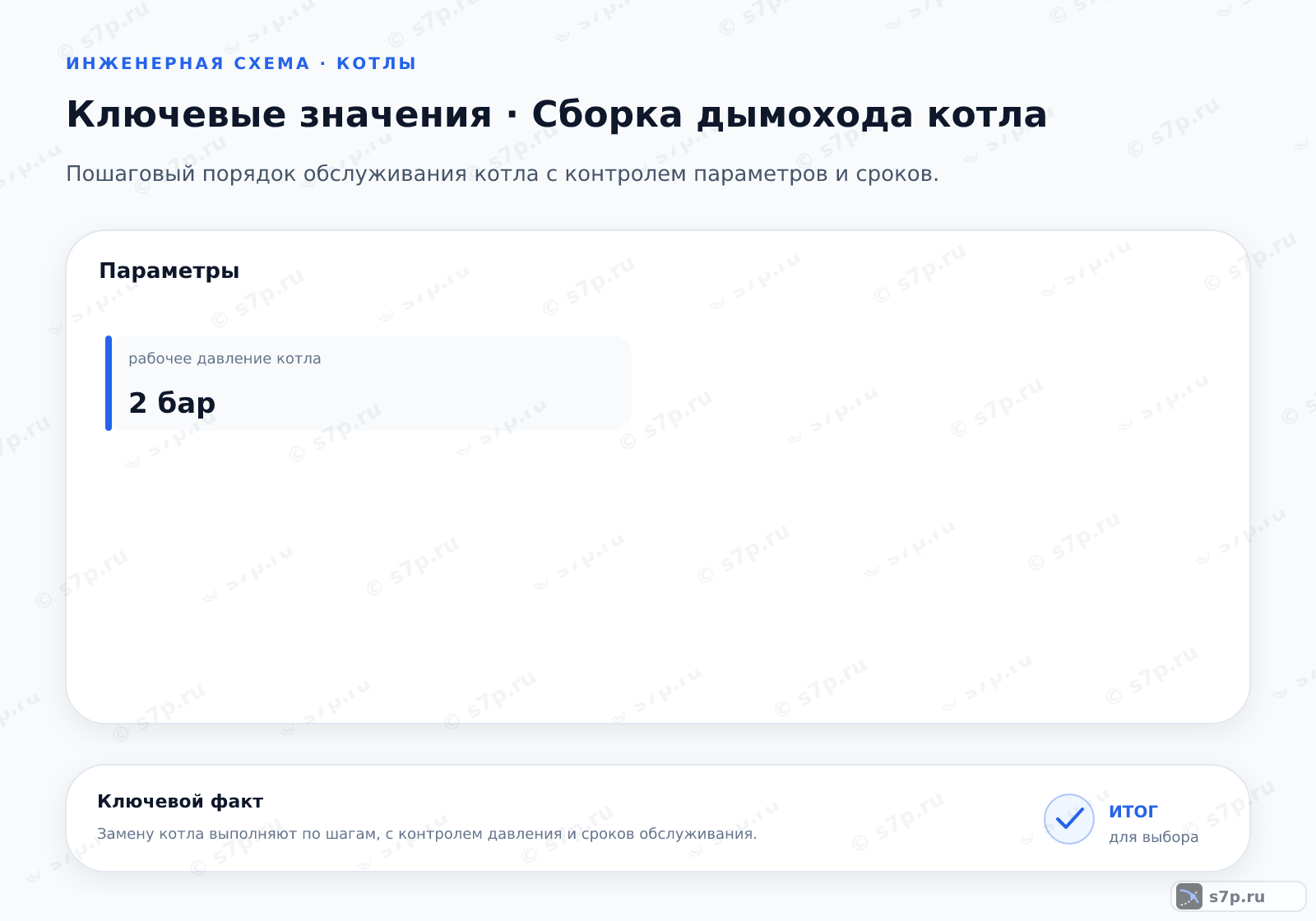 ИНЖЕНЕРНАЯ СХЕМА · КОТЛЫ

Ключевые значения · Сборка дымохода котла

Пошаговый порядок обслуживания котла с контролем параметров и сроков.

Параметры

рабочее давление котла

2 бар

Ключевой факт

Замену котла выполняют по шагам, с контролем давления и сроков обслуживания.

итог
для выбора

s7p.ru

© s7p.ru