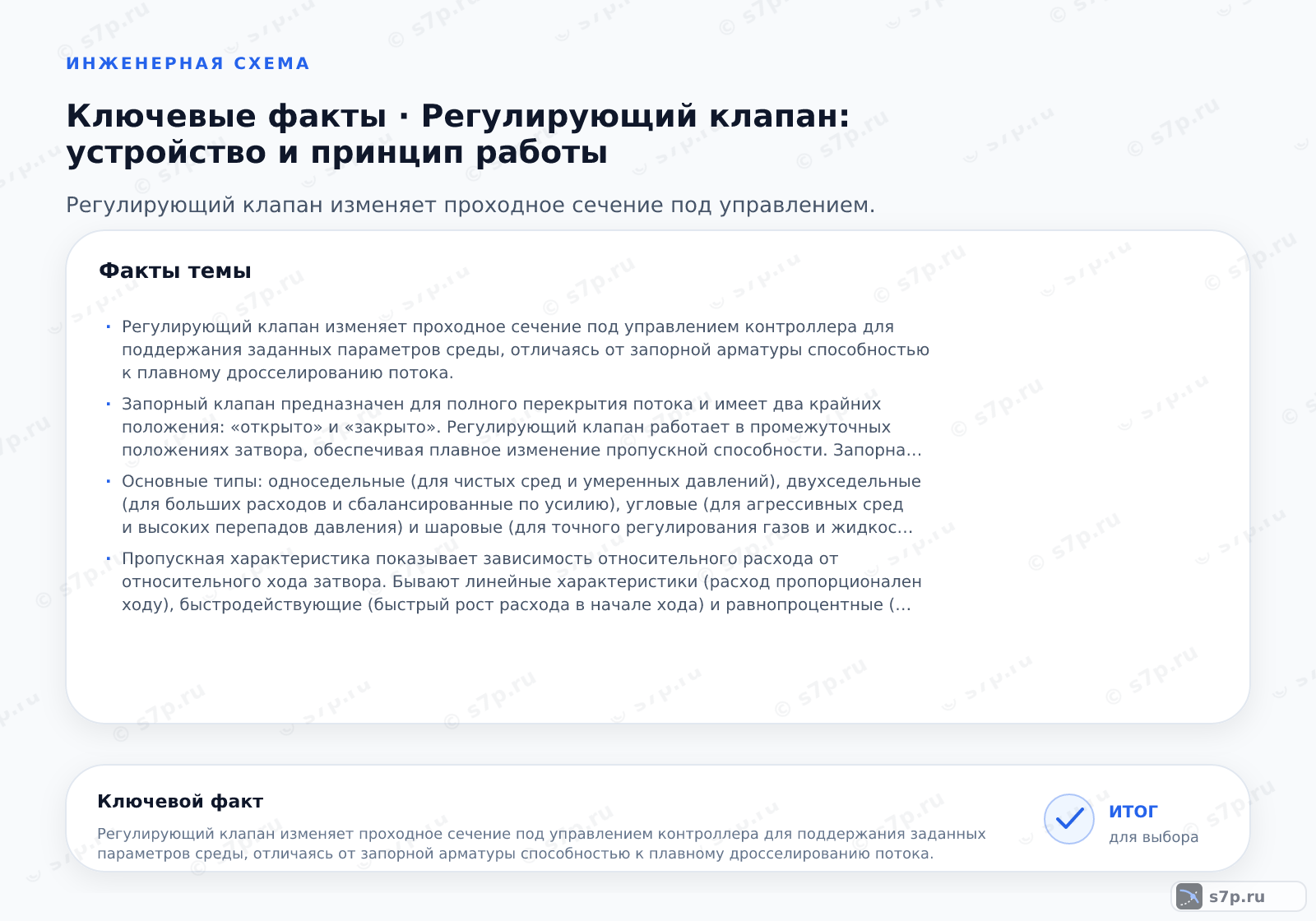 ИНЖЕНЕРНАЯ СХЕМА

Ключевые факты · Регулирующий клапан: устройство и принцип работы

Регулирующий клапан изменяет проходное сечение под управлением.

Факты темы

• Регулирующий клапан изменяет проходное сечение под управлением контроллера для поддержания заданных параметров среды, отличаясь от запорной арматуры способностью к плавному дросселированию потока.
• Запорный клапан предназначен для полного перекрытия потока и имеет два крайних положения: «открыто» и «закрыто». Регулирующий клапан работает в промежуточных положениях затвора, обеспечивая плавное изменение пропускной способности. Запорна...
• Основные типы: односедельные (для чистых сред и умеренных давлений), двухседельные (для больших расходов и сбалансированные по усилию), угловые (для агрессивных сред и высоких перепадов давления) и шаровые (для точного регулирования газов и жидкос...
• Пропускная характеристика показывает зависимость относительного расхода от относительного хода затвора. Бывают линейные характеристики (расход пропорционален ходу), быстродействующие (быстрый рост расхода в начале хода) и равнопроцентные (...

Ключевой факт

Регулирующий клапан изменяет проходное сечение под управлением контроллера для поддержания заданных параметров среды, отличаясь от запорной арматуры способностью к плавному дросселированию потока.

итог
для выбора

s7p.ru

© s7p.ru