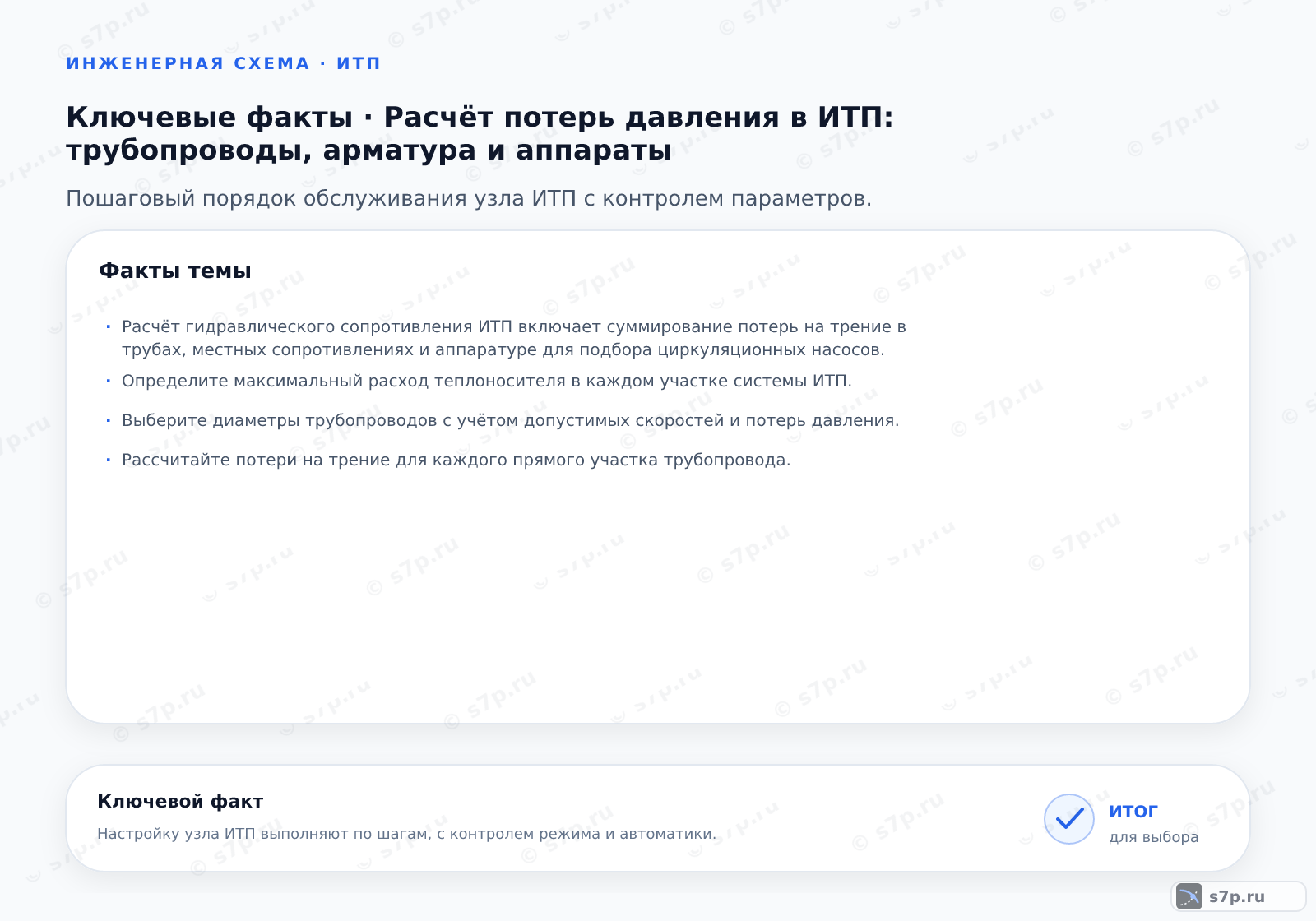 ИНЖЕНЕРНАЯ СХЕМА · ИТП

Ключевые факты · Расчёт потерь давления в ИТП: трубопроводы, арматура и аппараты

Пошаговый порядок обслуживания узла ИТП с контролем параметров.

Факты темы

• Расчёт гидравлического сопротивления ИТП включает суммирование потерь на трение в трубах, местных сопротивлениях и аппаратуре для подбора циркуляционных насосов.
• Определите максимальный расход теплоносителя в каждом участке системы ИТП.
• Выберите диаметры трубопроводов с учётом допустимых скоростей и потерь давления.
• Рассчитайте потери на трение для каждого прямого участка трубопровода.

Ключевой факт

Настройку узла ИТП выполняют по шагам, с контролем режима и автоматики.

ИТОГ
для выбора

s7p.ru

© s7p.ru