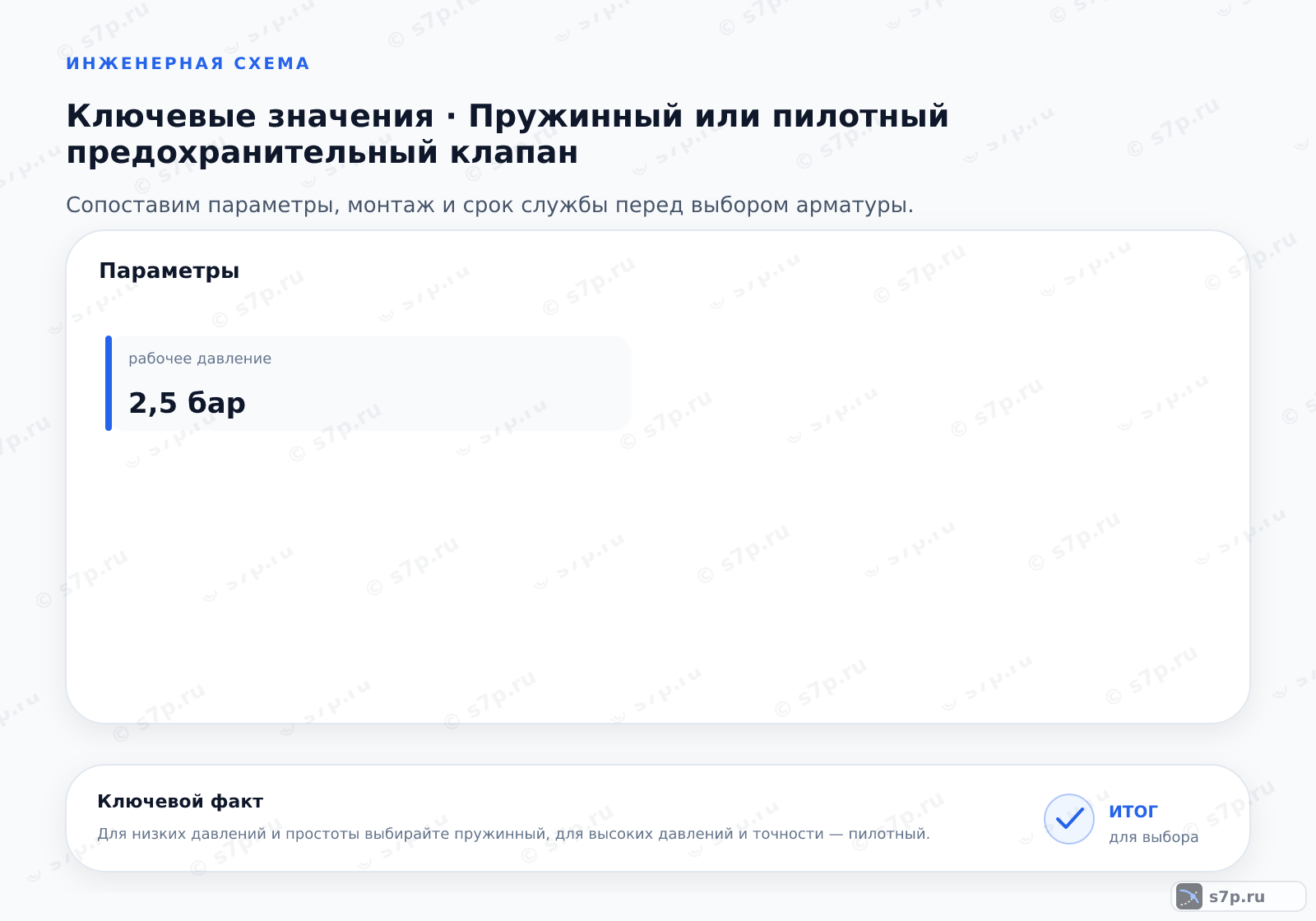 ИНЖЕНЕРНАЯ СХЕМА

Ключевые значения · Пружинный или пилотный предохранительный клапан

Сопоставим параметры, монтаж и срок службы перед выбором арматуры.

Параметры

рабочее давление

2,5 бар

Ключевой факт

Для низких давлений и простоты выбирайте пружинный, для высоких давлений и точности — пилотный.

итог
для выбора

s7p.ru

© s7p.ru