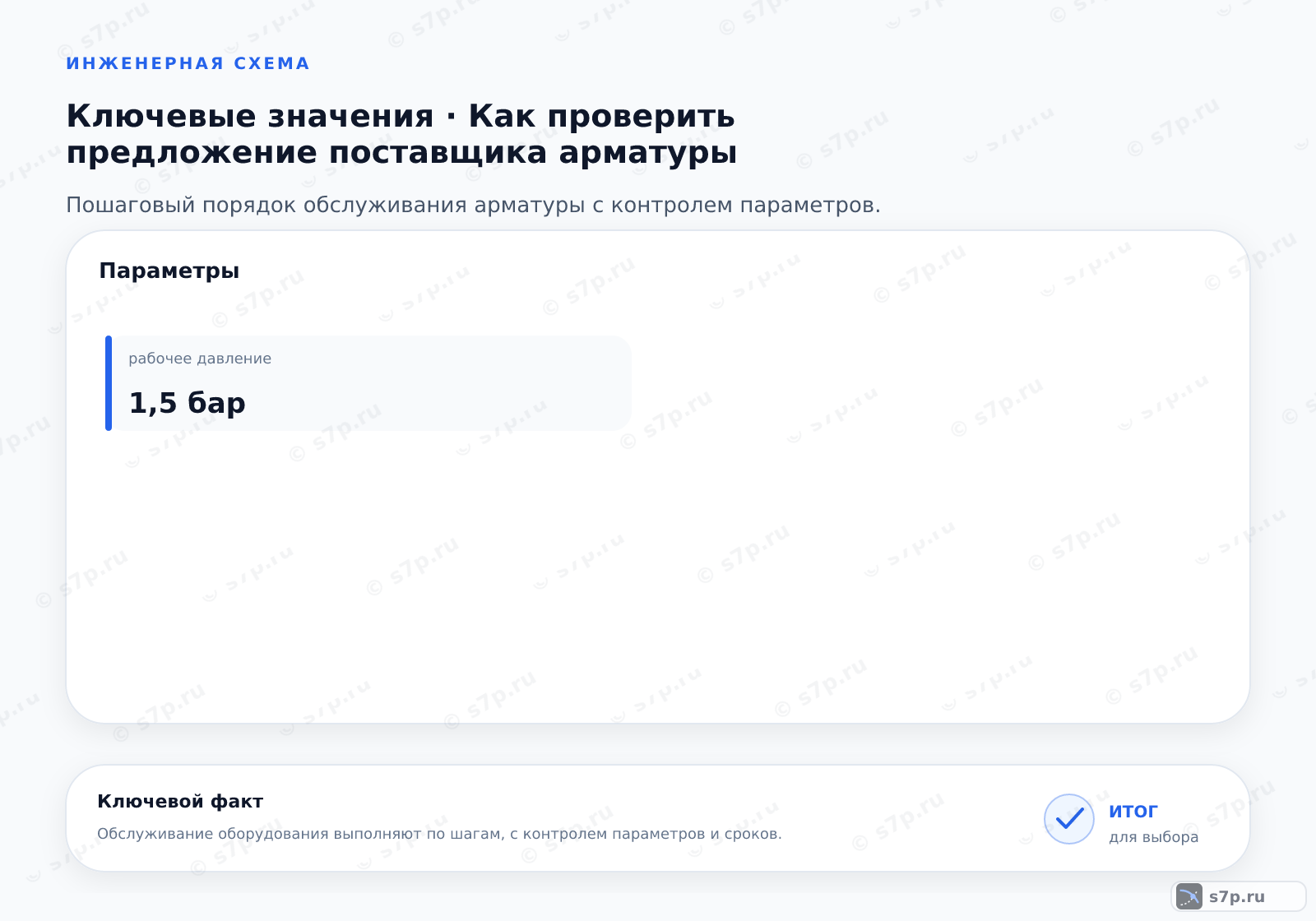 ИНЖЕНЕРНАЯ СХЕМА

Ключевые значения · Как проверить предложение поставщика арматуры

Пошаговый порядок обслуживания арматуры с контролем параметров.

Параметры

рабочее давление

1,5 бар

Ключевой факт

Обслуживание оборудования выполняют по шагам, с контролем параметров и сроков.

итог
для выбора

s7p.ru

© s7p.ru