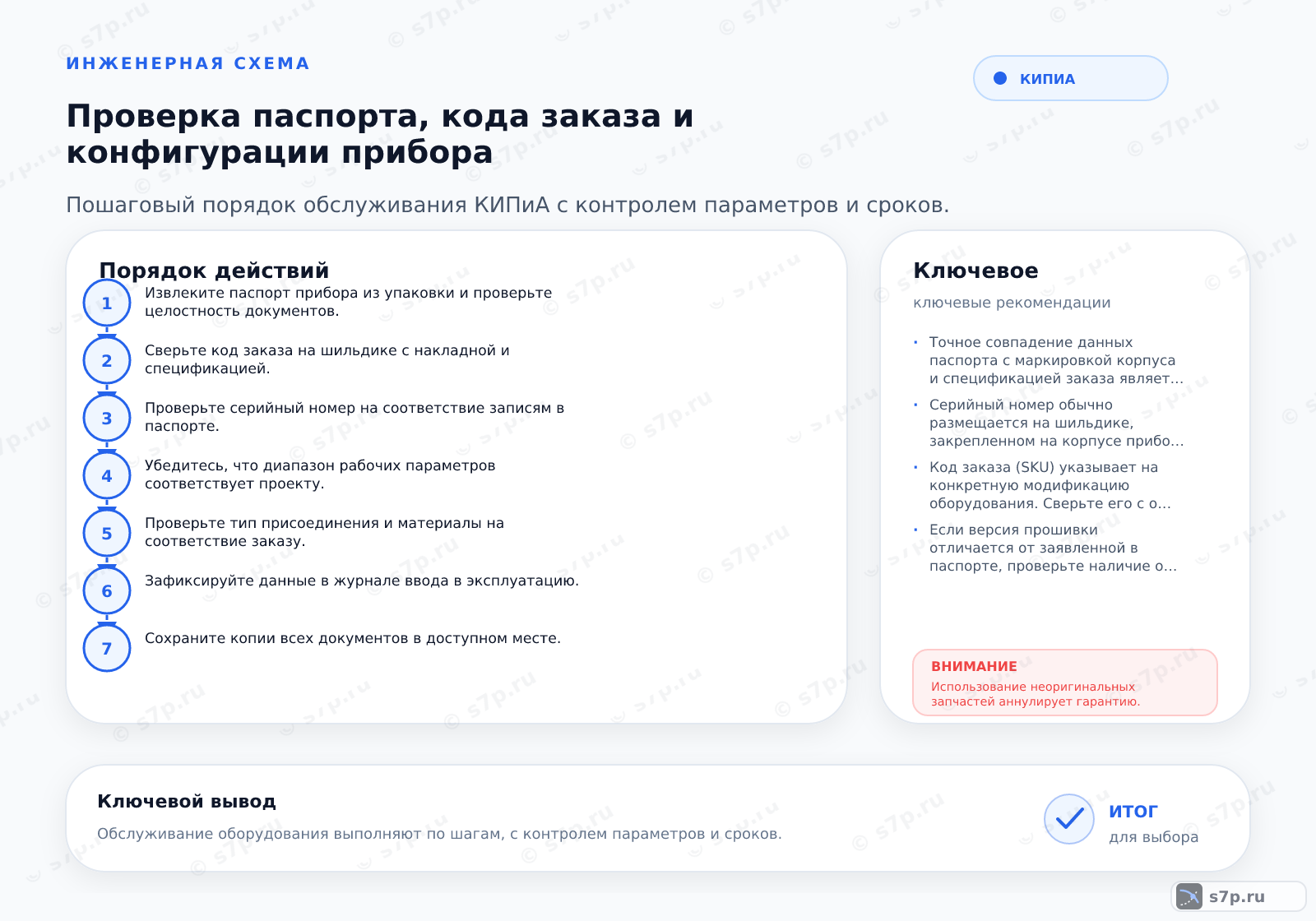 ИНЖЕНЕРНАЯ СХЕМА

КИПИА

Проверка паспорта, кода заказа и конфигурации прибора

Пошаговый порядок обслуживания КИПиА с контролем параметров и сроков.

Порядок действий

1
Извлеките паспорт прибора из упаковки и проверьте целостность документов.

2
Сверьте код заказа на шильдике с накладной и спецификацией.

3
Проверьте серийный номер на соответствие записям в паспорте.

4
Убедитесь, что диапазон рабочих параметров соответствует проекту.

5
Проверьте тип присоединения и материалы на соответствие заказу.

6
Зафиксируйте данные в журнале ввода в эксплуатацию.

7
Сохраните копии всех документов в доступном месте.

Ключевое

ключевые рекомендации

• Точное совпадение данных паспорта с маркировкой корпуса и спецификацией заказа являет...
• Серийный номер обычно размещается на шильдике, закрепленном на корпусе прибо...
• Код заказа (SKU) указывает на конкретную модификацию оборудования. Сверьте его с о...
• Если версия прошивки отличается от заявленной в паспорте, проверьте наличие о...

ВНИМАНИЕ
Использование неоригинальных запчастей аннулирует гарантию.

Ключевой вывод

Обслуживание оборудования выполняют по шагам, с контролем параметров и сроков.

ИТОГ
для выбора

s7p.ru

© s7p.ru