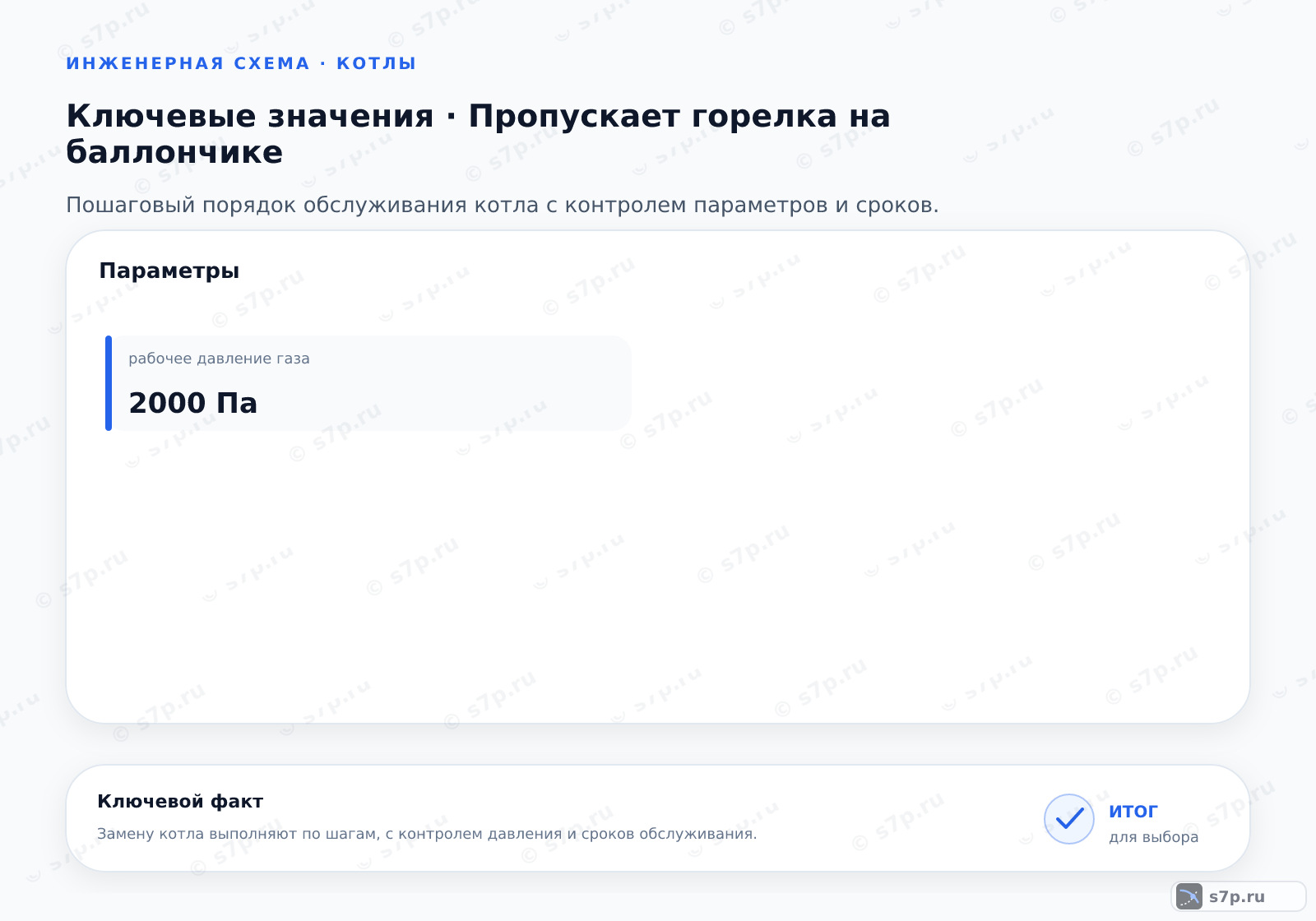 ИНЖЕНЕРНАЯ СХЕМА · КОТЛЫ

Ключевые значения · Пропускает горелка на баллончике

Пошаговый порядок обслуживания котла с контролем параметров и сроков.

Параметры

рабочее давление газа

2000 Па

Ключевой факт

Замену котла выполняют по шагам, с контролем давления и сроков обслуживания.

итог

для выбора

s7p.ru

© s7p.ru