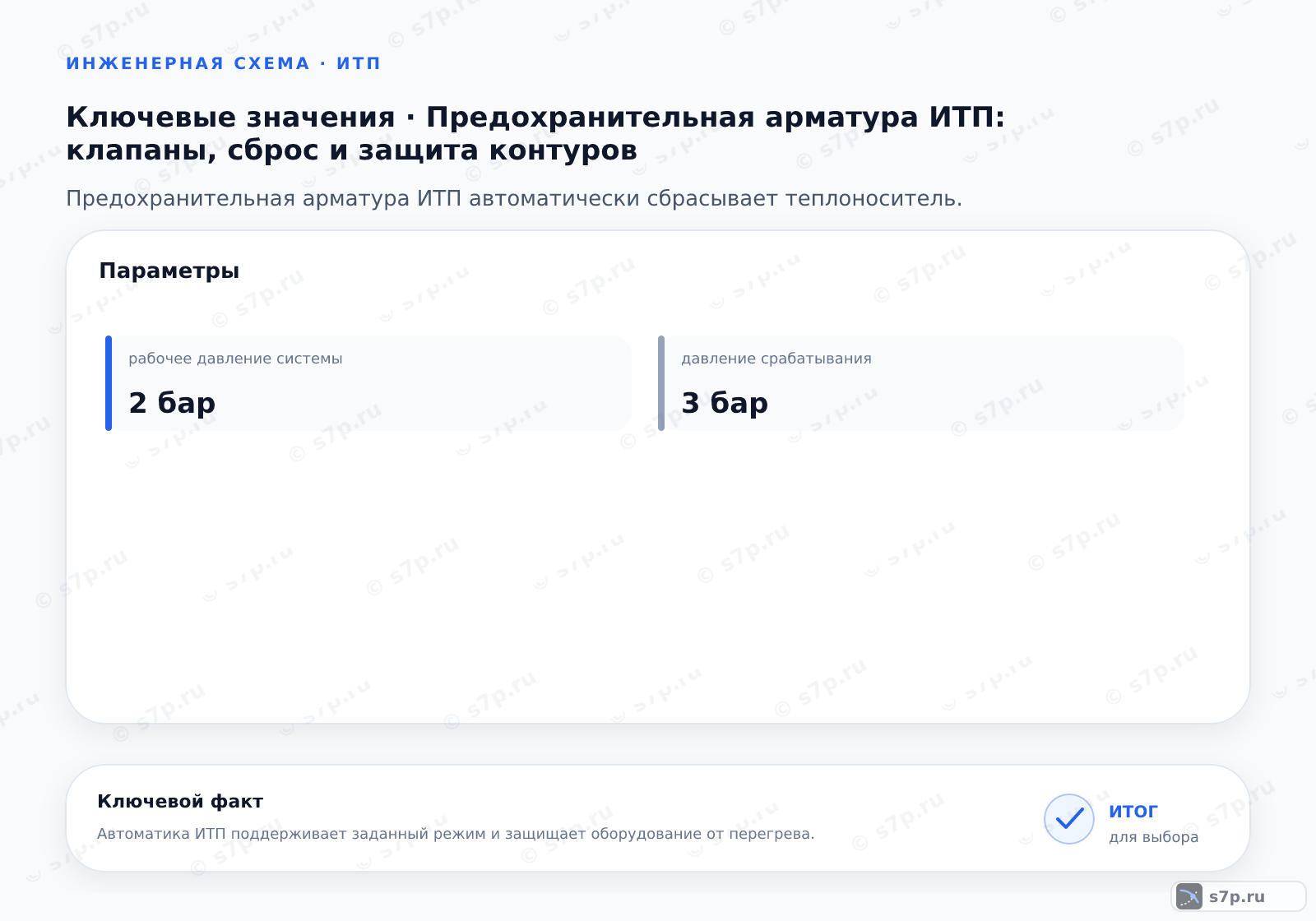 ИНЖЕНЕРНАЯ СХЕМА · ИТП

Ключевые значения · Предохранительная арматура ИТП: клапаны, сброс и защита контуров

Предохранительная арматура ИТП автоматически сбрасывает теплоноситель.

Параметры

рабочее давление системы

2 бар

давление срабатывания

3 бар

Ключевой факт

Автоматика ИТП поддерживает заданный режим и защищает оборудование от перегрева.

ИТОГ
для выбора

s7p.ru

© s7p.ru