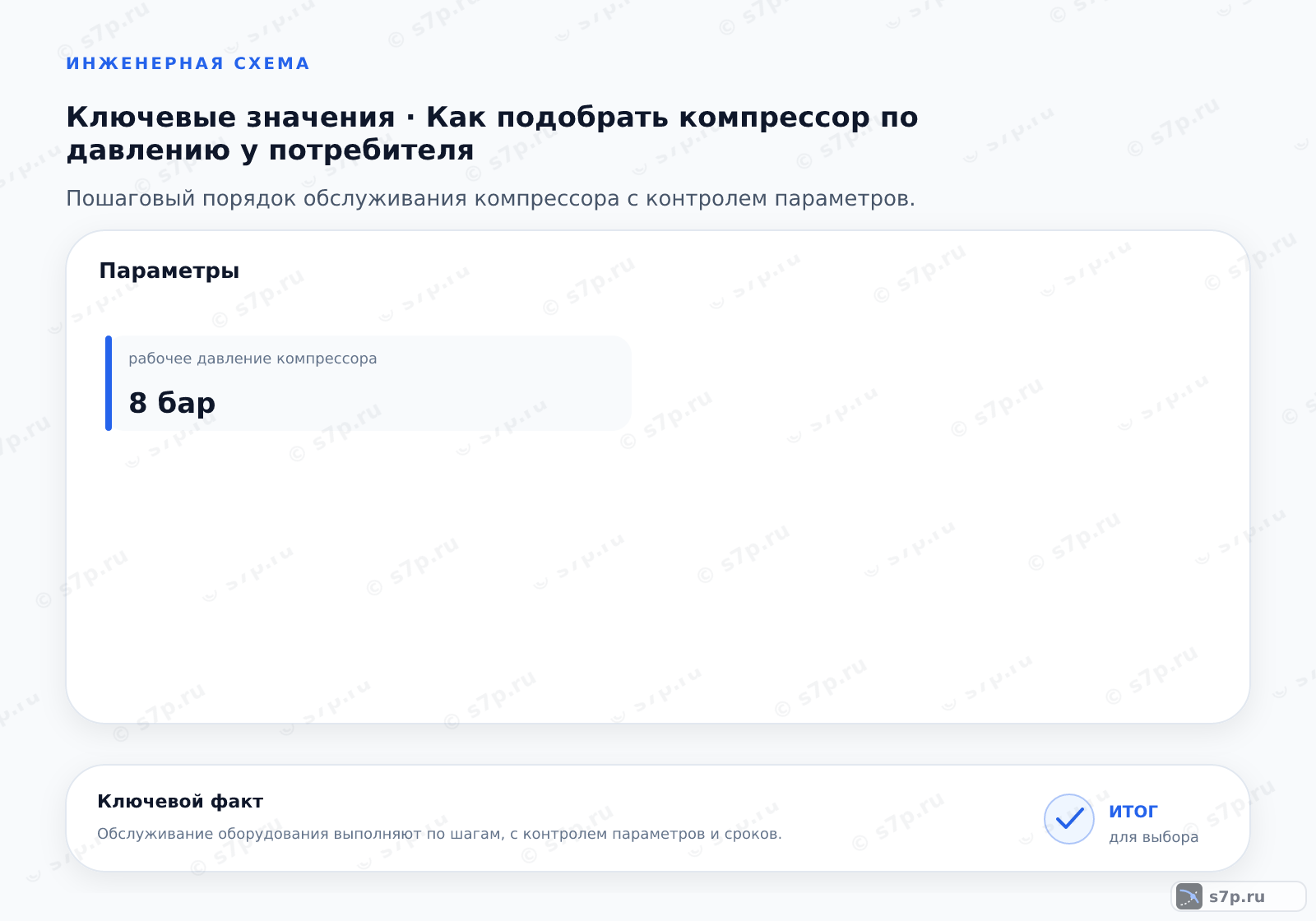 ИНЖЕНЕРНАЯ СХЕМА

Ключевые значения · Как подобрать компрессор по давлению у потребителя

Пошаговый порядок обслуживания компрессора с контролем параметров.

Параметры

рабочее давление компрессора

8 бар

Ключевой факт

Обслуживание оборудования выполняют по шагам, с контролем параметров и сроков.

итог

для выбора

s7p.ru

© s7p.ru