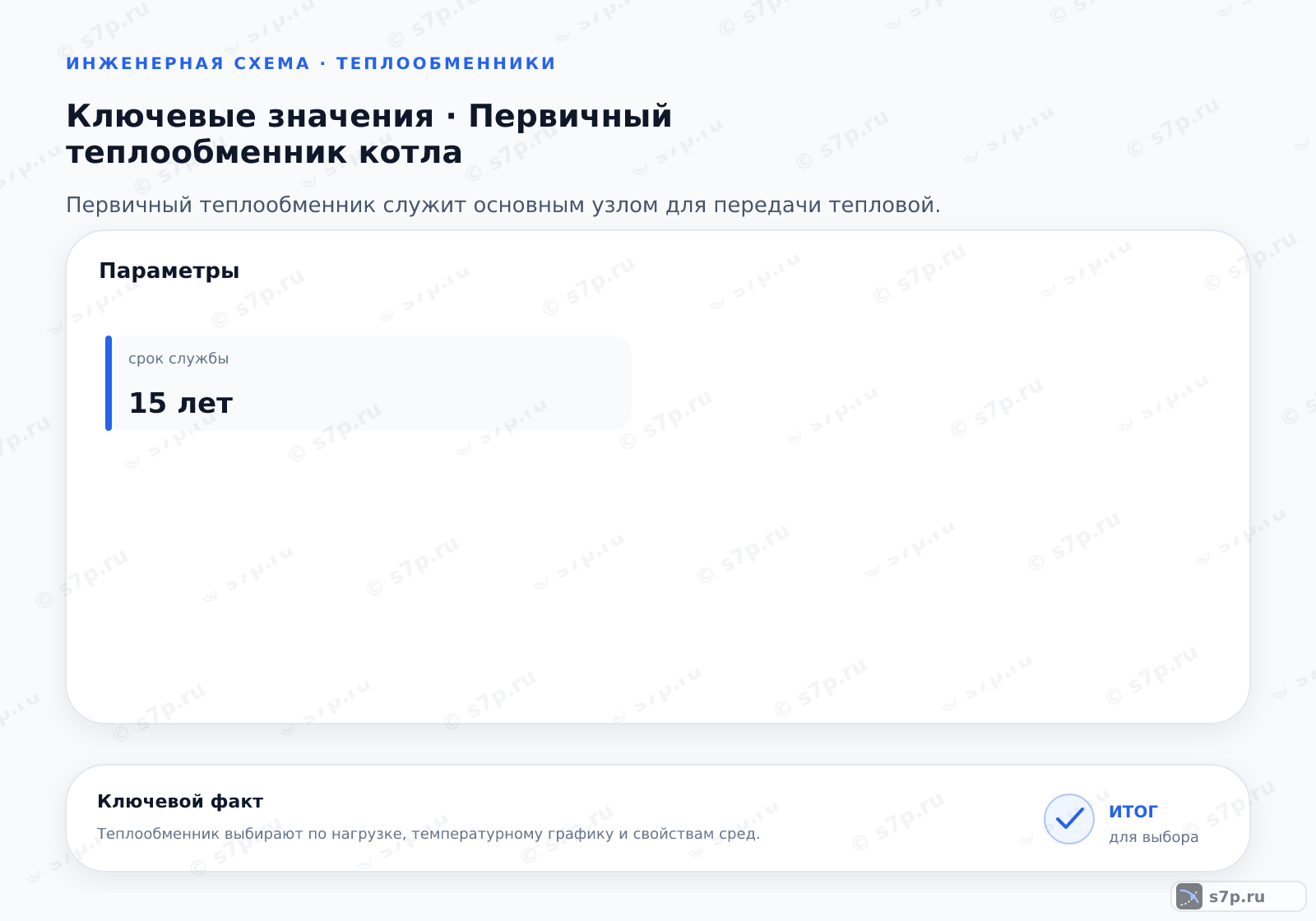 ИНЖЕНЕРНАЯ СХЕМА · ТЕПЛООБМЕННИКИ

Ключевые значения · Первичный теплообменник котла

Первичный теплообменник служит основным узлом для передачи тепловой.

Параметры

срок службы

15 лет

Ключевой факт

Теплообменник выбирают по нагрузке, температурному графику и свойствам сред.

итог
для выбора

s7p.ru

© s7p.ru