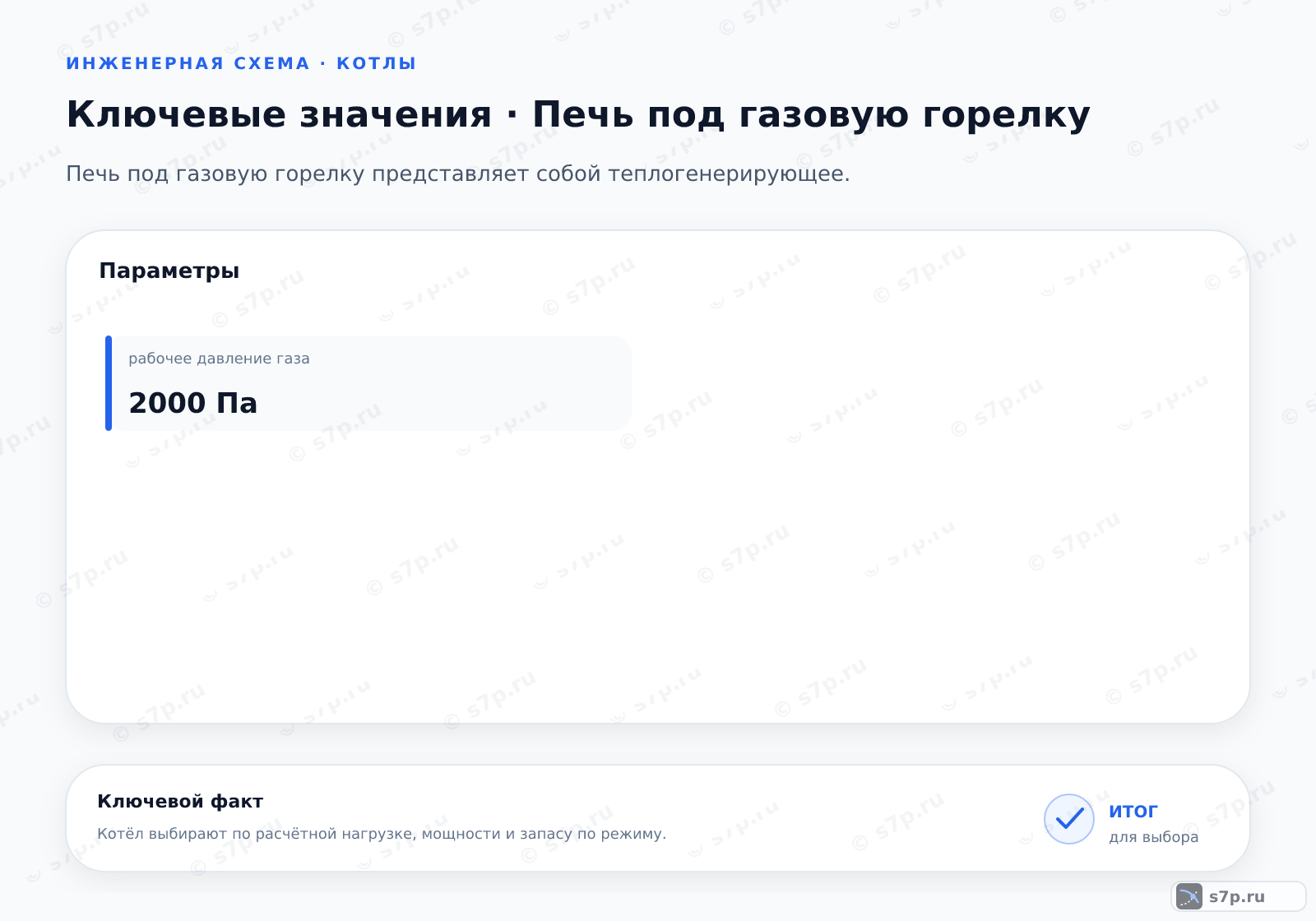 ИНЖЕНЕРНАЯ СХЕМА · КОТЛЫ

Ключевые значения · Печь под газовую горелку

Печь под газовую горелку представляет собой теплогенерирующее.

Параметры

рабочее давление газа

2000 Па

Ключевой факт

Котёл выбирают по расчётной нагрузке, мощности и запасу по режиму.

итог
для выбора

s7p.ru

© s7p.ru