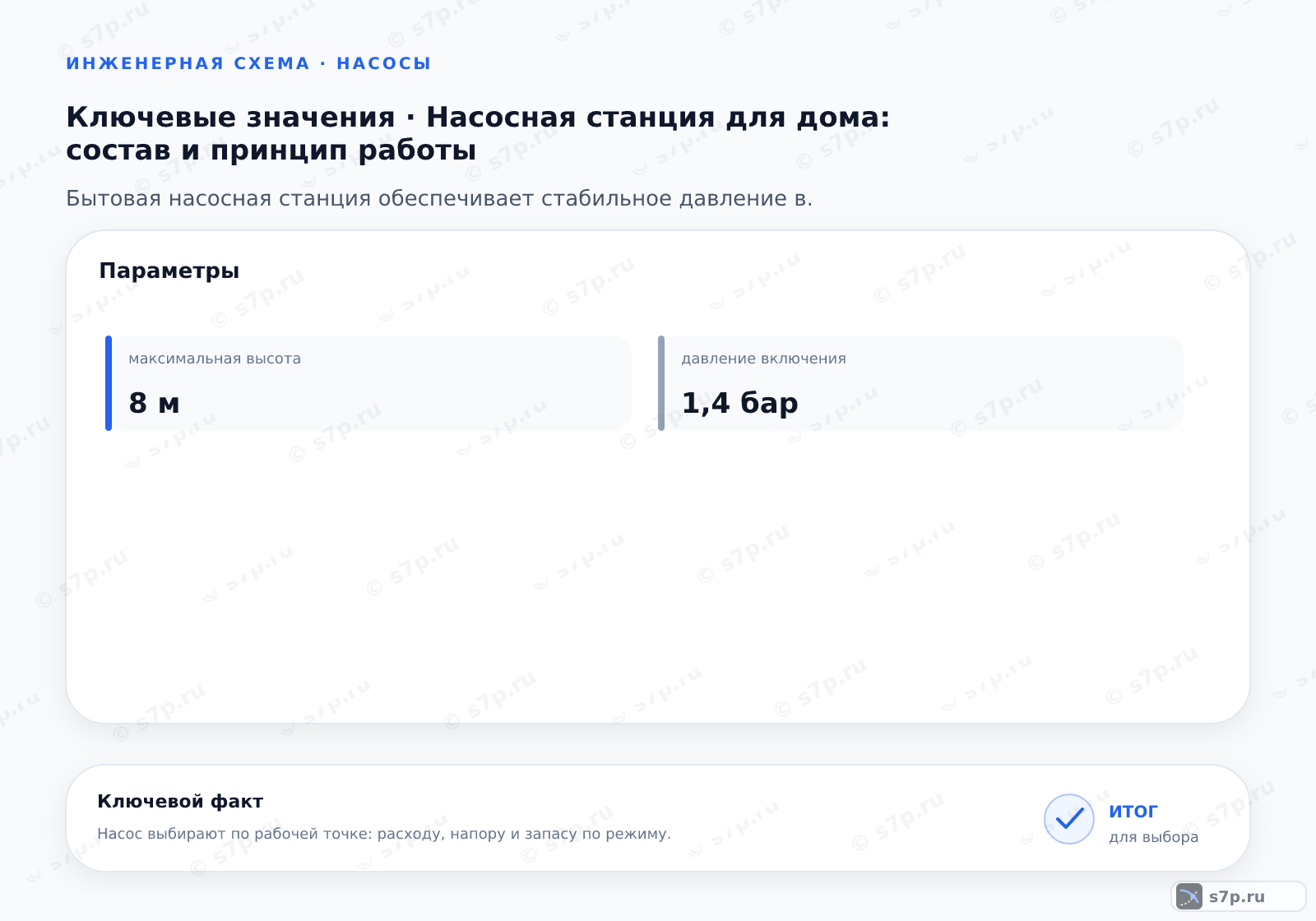 ИНЖЕНЕРНАЯ СХЕМА · НАСОСЫ

Ключевые значения · Насосная станция для дома: состав и принцип работы

Бытовая насосная станция обеспечивает стабильное давление в.

Параметры

максимальная высота

8 м

давление включения

1,4 бар

Ключевой факт

Насос выбирают по рабочей точке: расходу, напору и запасу по режиму.

итог

для выбора

s7p.ru

© s7p.ru