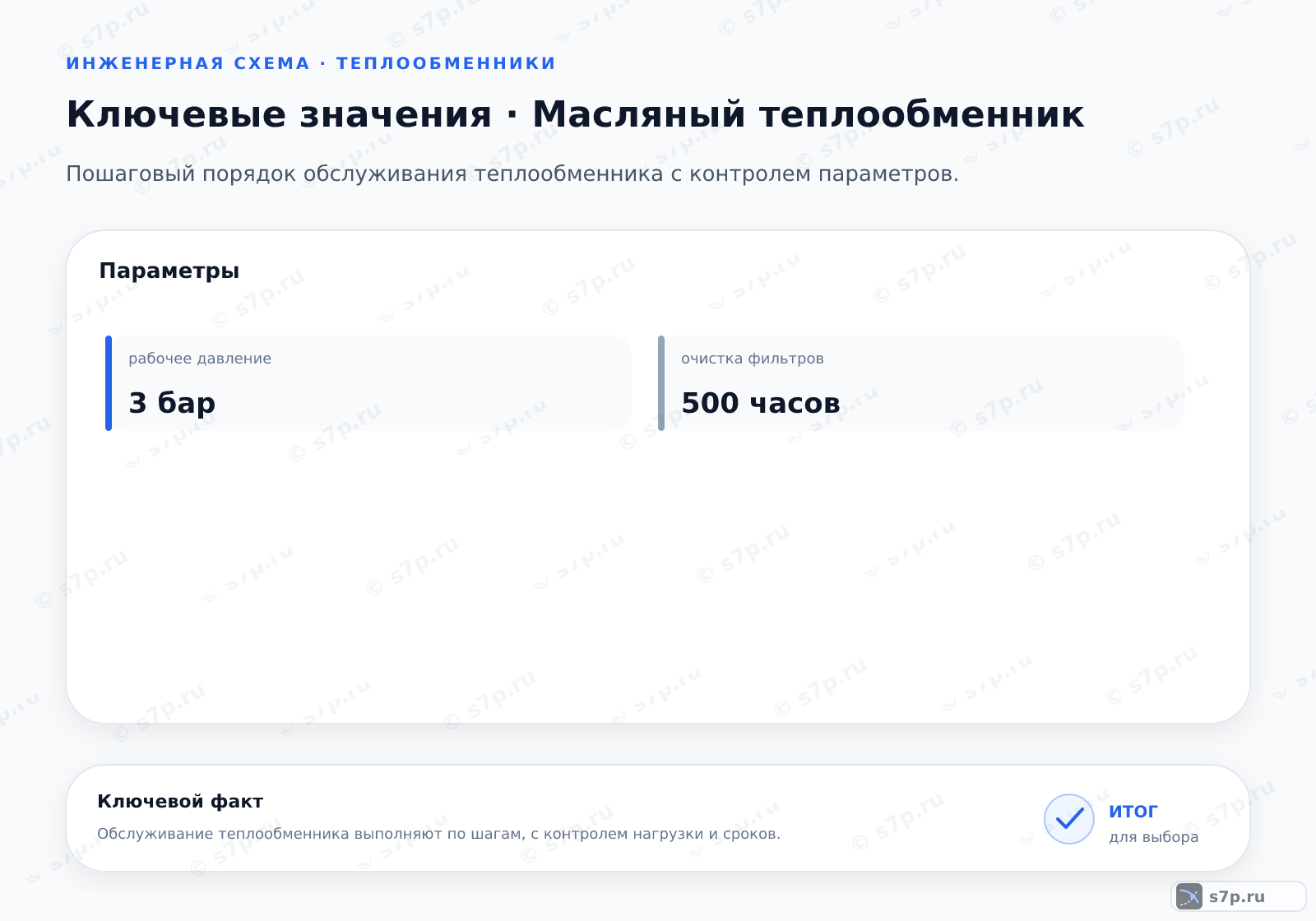 ИНЖЕНЕРНАЯ СХЕМА · ТЕПЛООБМЕННИКИ

Ключевые значения · Масляный теплообменник

Пошаговый порядок обслуживания теплообменника с контролем параметров.

Параметры

рабочее давление

3 бар

очистка фильтров

500 часов

Ключевой факт

Обслуживание теплообменника выполняют по шагам, с контролем нагрузки и сроков.

итог
для выбора

s7p.ru

© s7p.ru