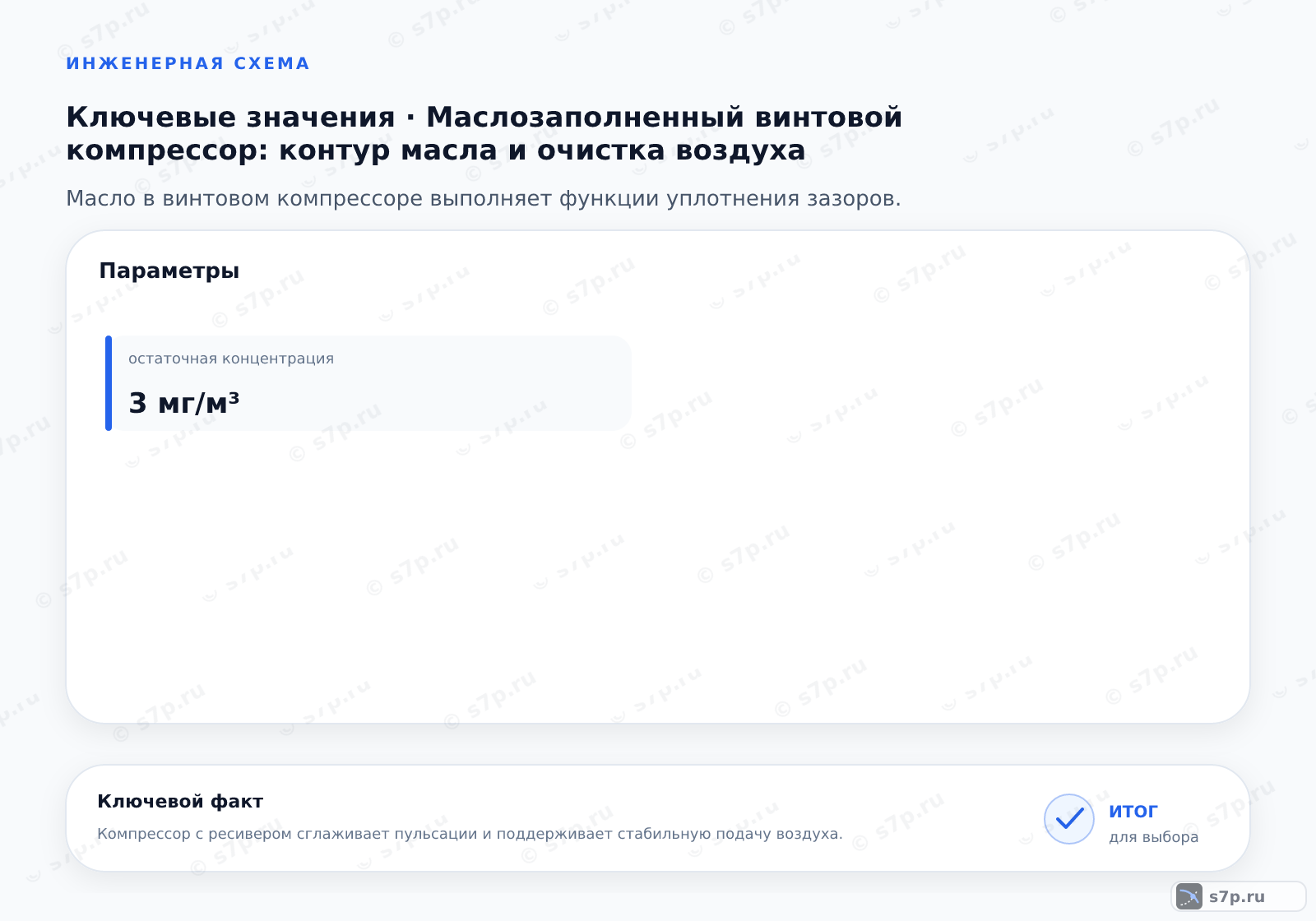 ИНЖЕНЕРНАЯ СХЕМА

Ключевые значения · Маслозаполненный винтовой компрессор: контур масла и очистка воздуха

Масло в винтовом компрессоре выполняет функции уплотнения зазоров.

Параметры

остаточная концентрация

3 мг/м³

Ключевой факт

Компрессор с ресивером сглаживает пульсации и поддерживает стабильную подачу воздуха.

итог
для выбора

s7p.ru

© s7p.ru