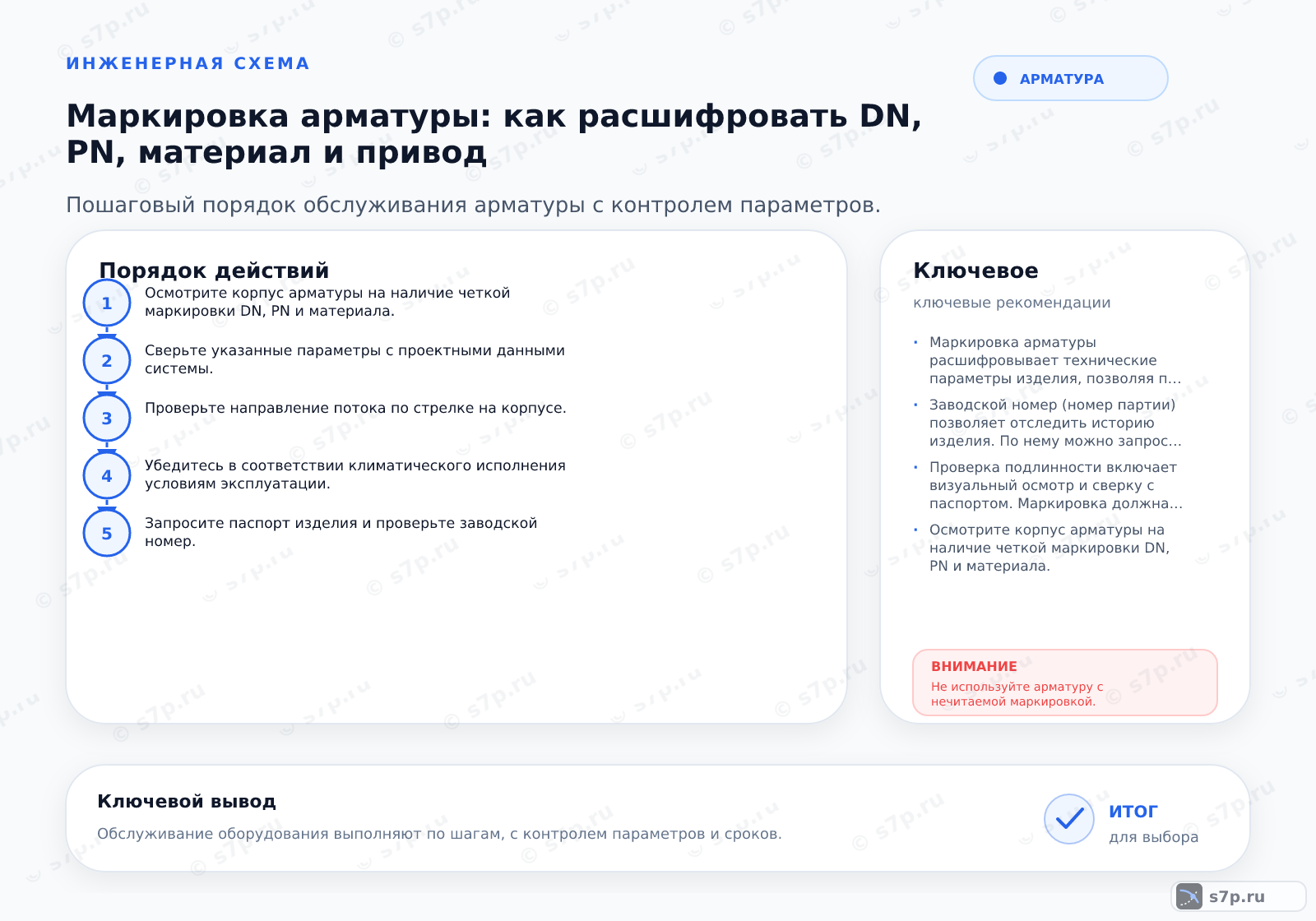 ИНЖЕНЕРНАЯ СХЕМА

АРМАТУРА

Маркировка арматуры: как расшифровать DN, PN, материал и привод

Пошаговый порядок обслуживания арматуры с контролем параметров.

Порядок действий

1 Осмотрите корпус арматуры на наличие четкой маркировки DN, PN и материала.

2 Сверьте указанные параметры с проектными данными системы.

3 Проверьте направление потока по стрелке на корпусе.

4 Убедитесь в соответствии климатического исполнения условиям эксплуатации.

5 Запросите паспорт изделия и проверьте заводской номер.

Ключевое

ключевые рекомендации

• Маркировка арматуры расшифровывает технические параметры изделия, позволяя п...
• Заводской номер (номер партии) позволяет отследить историю изделия. По нему можно запрос...
• Проверка подлинности включает визуальный осмотр и сверку с паспортом. Маркировка должна...
• Осмотрите корпус арматуры на наличие четкой маркировки DN, PN и материала.

ВНИМАНИЕ
Не используйте арматуру с нечитаемой маркировкой.

Ключевой вывод

Обслуживание оборудования выполняют по шагам, с контролем параметров и сроков.

ИТОГ
для выбора

s7p.ru

© s7p.ru