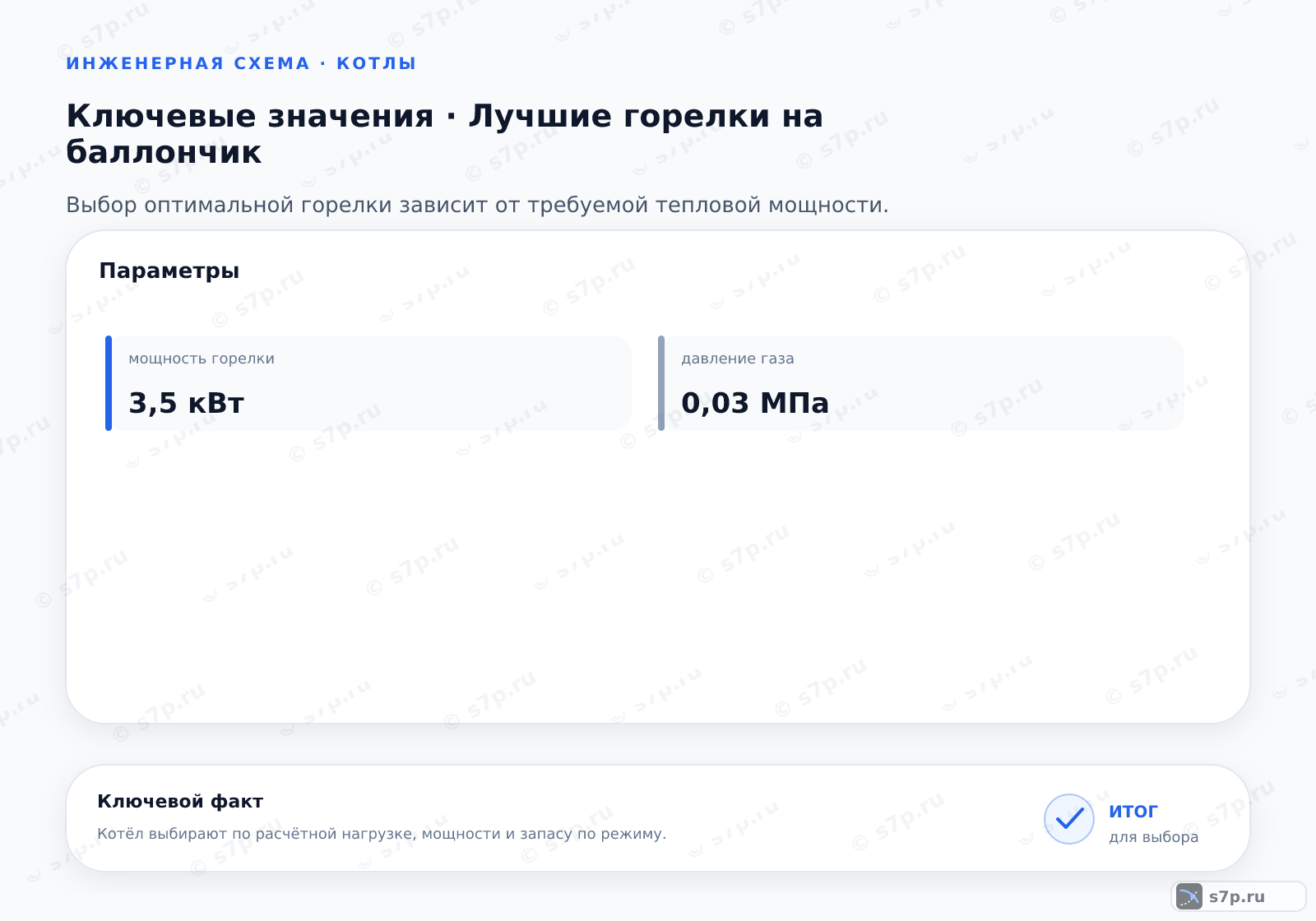 ИНЖЕНЕРНАЯ СХЕМА · КОТЛЫ

Ключевые значения · Лучшие горелки на баллончик

Выбор оптимальной горелки зависит от требуемой тепловой мощности.

Параметры

мощность горелки

3,5 кВт

давление газа

0,03 МПа

Ключевой факт

Котёл выбирают по расчётной нагрузке, мощности и запасу по режиму.

итог
для выбора

s7p.ru

© s7p.ru