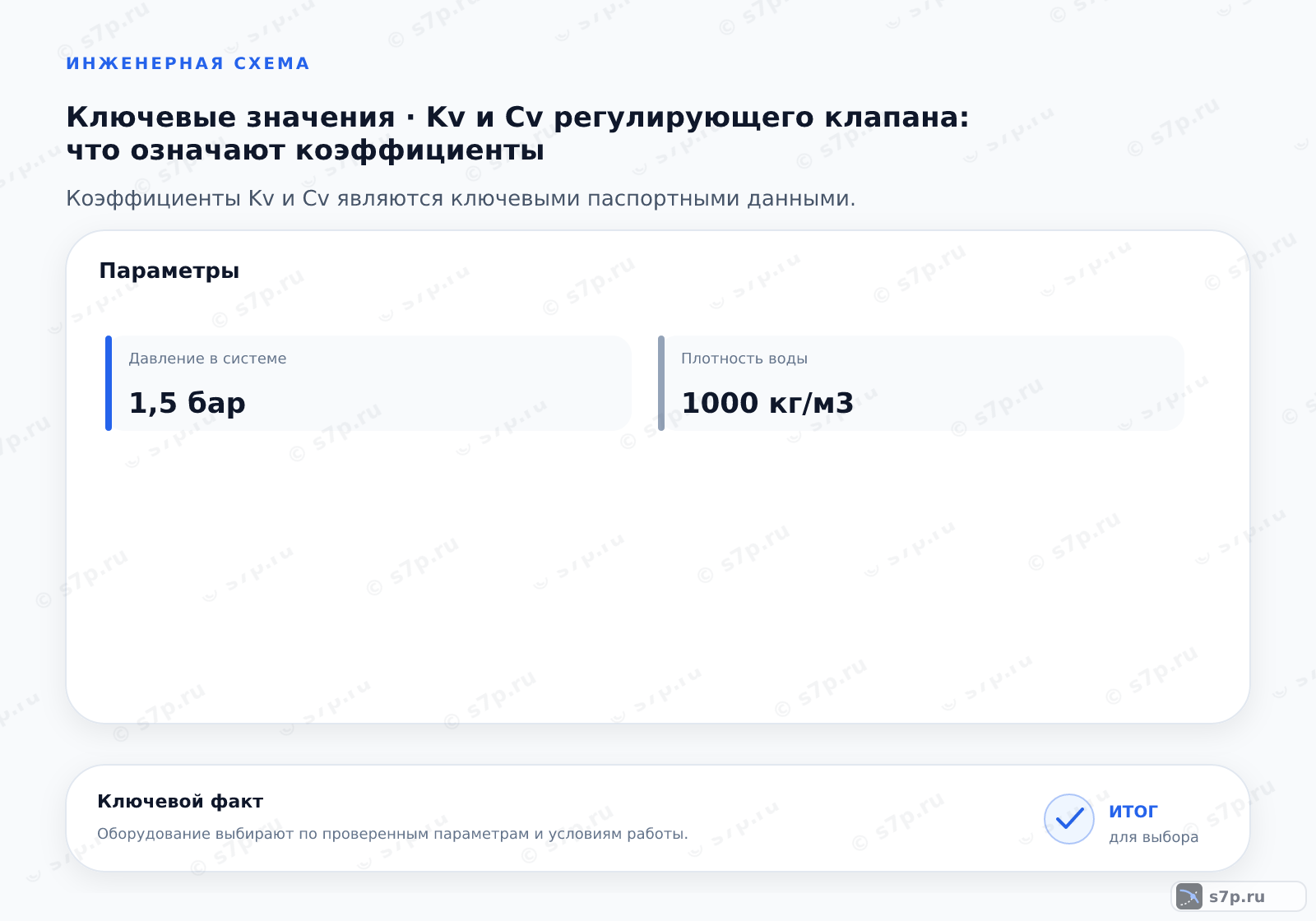 ИНЖЕНЕРНАЯ СХЕМА

Ключевые значения · Kv и Cv регулирующего клапана: что означают коэффициенты

Коэффициенты Kv и Cv являются ключевыми паспортными данными.

Параметры

Давление в системе

1,5 бар

Плотность воды

1000 кг/м3

Ключевой факт

Оборудование выбирают по проверенным параметрам и условиям работы.

итог

для выбора

s7p.ru

© s7p.ru