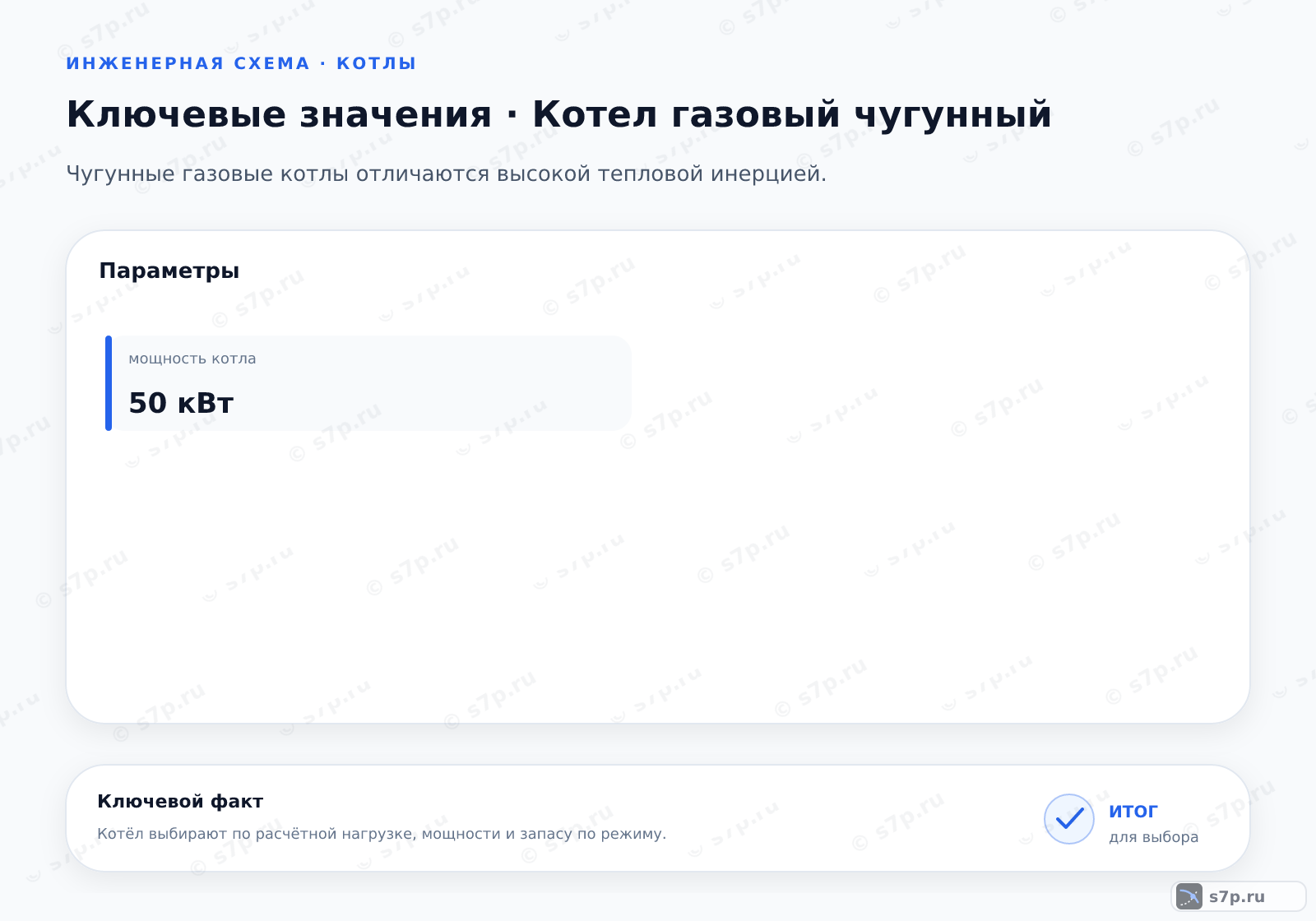 ИНЖЕНЕРНАЯ СХЕМА · КОТЛЫ

Ключевые значения · Котел газовый чугунный

Чугунные газовые котлы отличаются высокой тепловой инерцией.

Параметры

мощность котла

50 кВт

Ключевой факт

Котёл выбирают по расчётной нагрузке, мощности и запасу по режиму.

итог
для выбора

s7p.ru

© s7p.ru