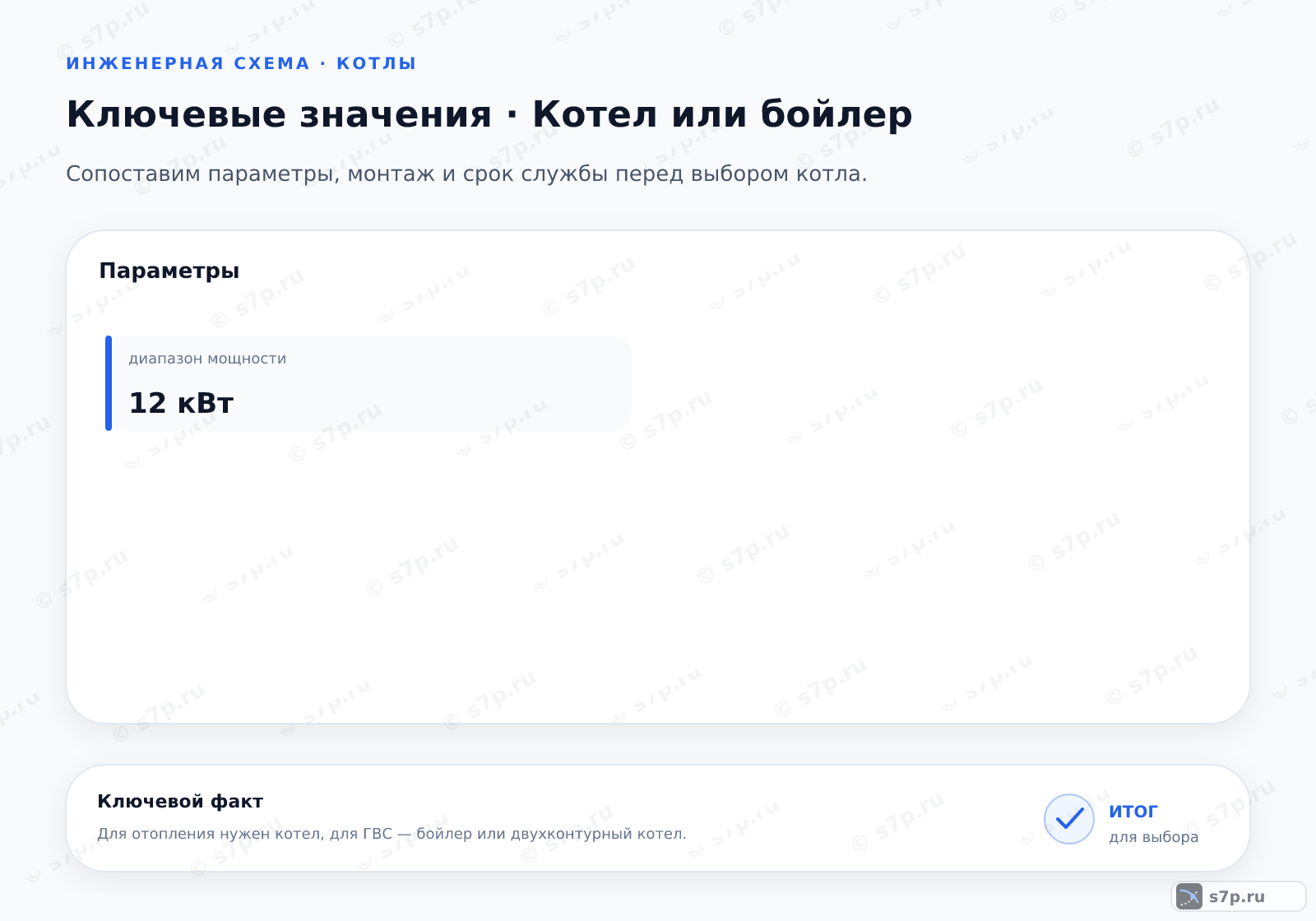 ИНЖЕНЕРНАЯ СХЕМА · КОТЛЫ

Ключевые значения · Котел или бойлер

Сопоставим параметры, монтаж и срок службы перед выбором котла.

Параметры

диапазон мощности

12 кВт

Ключевой факт

Для отопления нужен котел, для ГВС — бойлер или двухконтурный котел.

итог
для выбора

s7p.ru

© s7p.ru