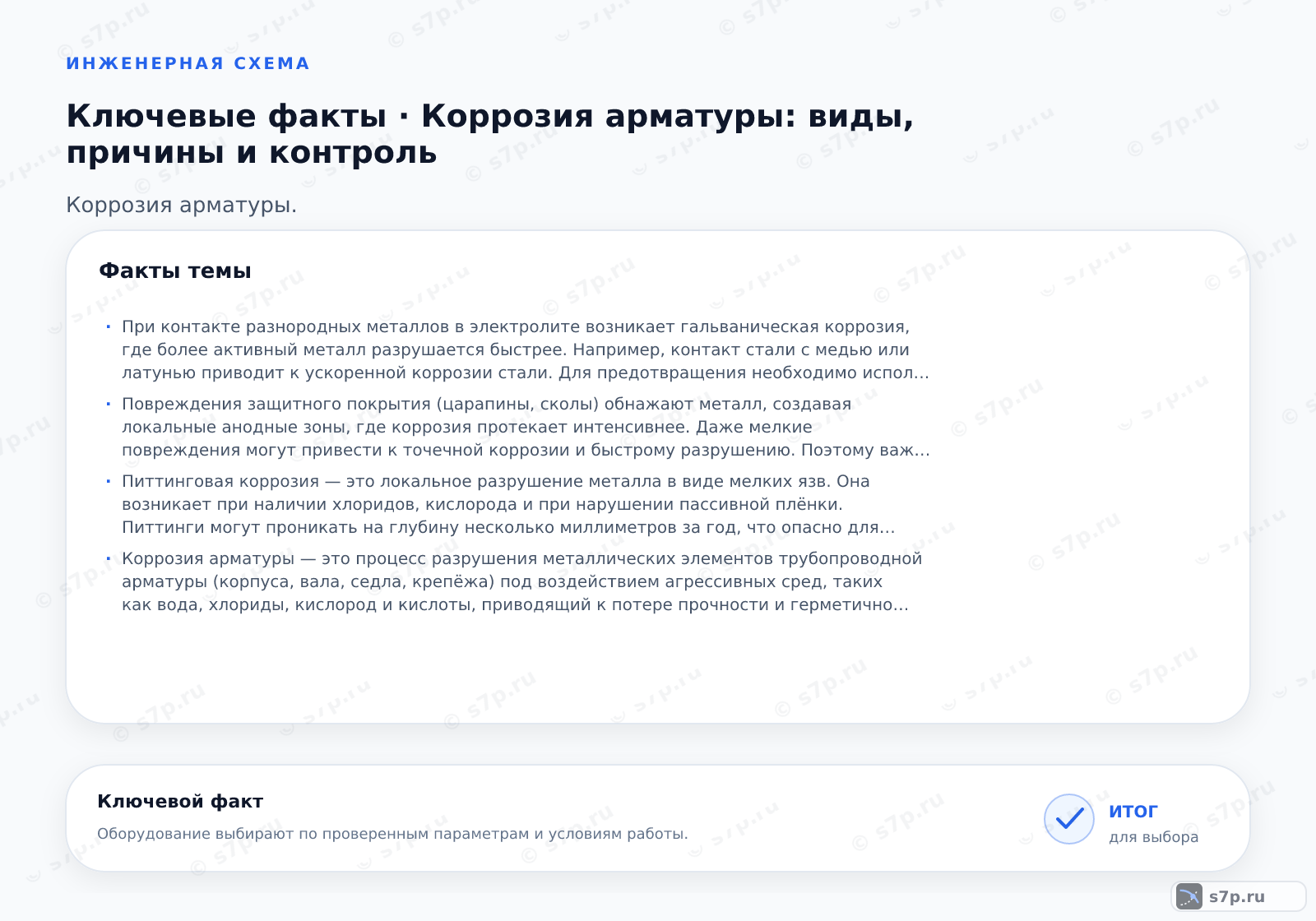 ИНЖЕНЕРНАЯ СХЕМА

Ключевые факты · Коррозия арматуры: виды, причины и контроль

Коррозия арматуры.

Факты темы

• При контакте разнородных металлов в электролите возникает гальваническая коррозия, где более активный металл разрушается быстрее. Например, контакт стали с медью или латунью приводит к ускоренной коррозии стали. Для предотвращения необходимо испол...
• Повреждения защитного покрытия (царапины, сколы) обнажают металл, создавая локальные анодные зоны, где коррозия протекает интенсивнее. Даже мелкие повреждения могут привести к точечной коррозии и быстрому разрушению. Поэтому важ...
• Питтинговая коррозия — это локальное разрушение металла в виде мелких язв. Она возникает при наличии хлоридов, кислорода и при нарушении пассивной плёнки. Питтинги могут проникать на глубину несколько миллиметров за год, что опасно для...
• Коррозия арматуры — это процесс разрушения металлических элементов трубопроводной арматуры (корпуса, вала, седла, крепёжа) под воздействием агрессивных сред, таких как вода, хлориды, кислород и кислоты, приводящий к потере прочности и герметично...

Ключевой факт

Оборудование выбирают по проверенным параметрам и условиям работы.

итог
для выбора

s7p.ru

© s7p.ru