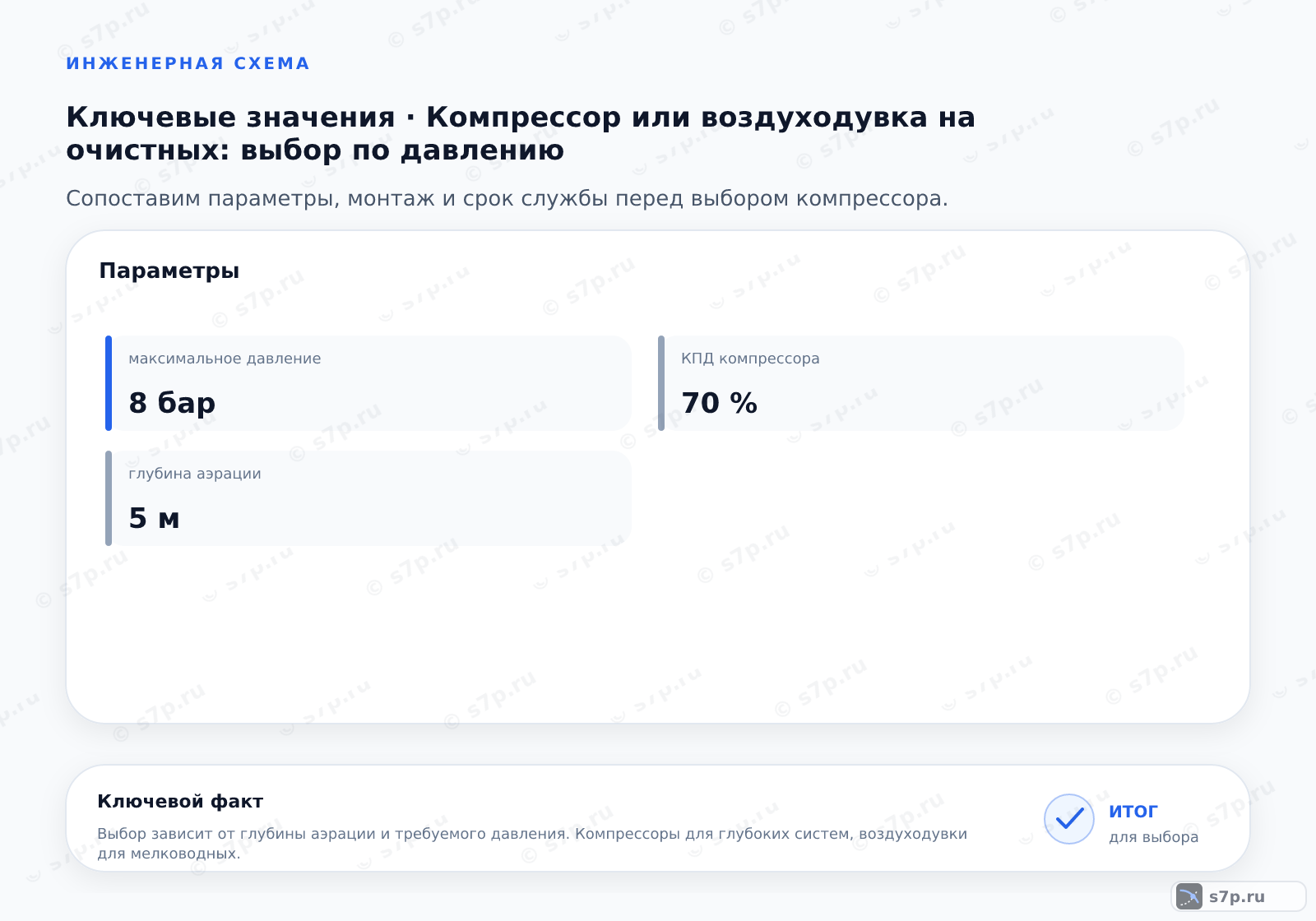 ИНЖЕНЕРНАЯ СХЕМА

Ключевые значения · Компрессор или воздуходувка на очистных: выбор по давлению

Сопоставим параметры, монтаж и срок службы перед выбором компрессора.

Параметры

максимальное давление

8 бар

КПД компрессора

70 %

глубина аэрации

5 м

Ключевой факт

Выбор зависит от глубины аэрации и требуемого давления. Компрессоры для глубоких систем, воздуходувки для мелководных.

итог
для выбора

s7p.ru

© s7p.ru