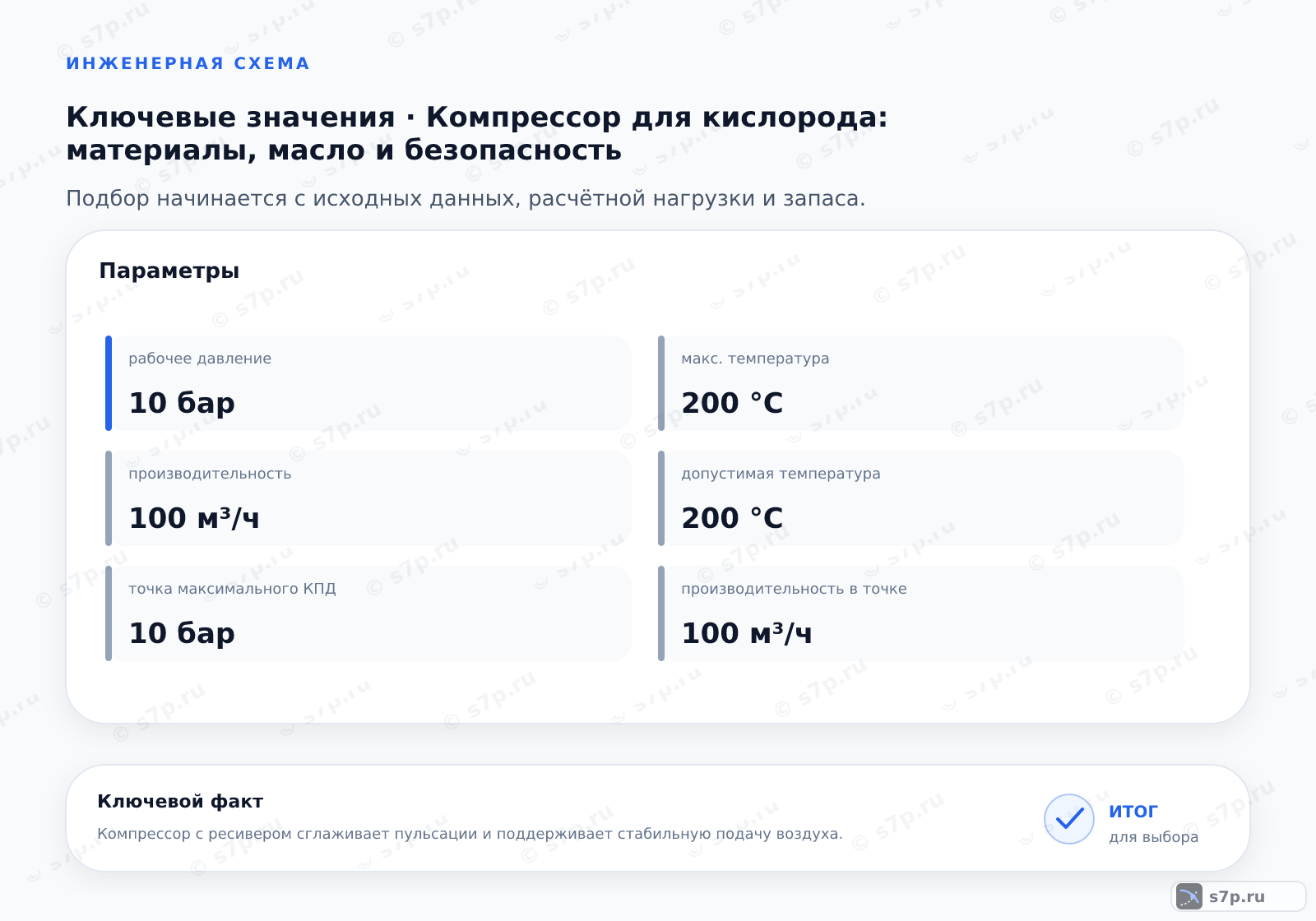 ИНЖЕНЕРНАЯ СХЕМА

Ключевые значения · Компрессор для кислорода: материалы, масло и безопасность

Подбор начинается с исходных данных, расчётной нагрузки и запаса.

Параметры

рабочее давление

10 бар

производительность

100 м³/ч

точка максимального КПД

10 бар

макс. температура

200 °C

допустимая температура

200 °C

производительность в точке

100 м³/ч

Ключевой факт

Компрессор с ресивером сглаживает пульсации и поддерживает стабильную подачу воздуха.

итог
для выбора

s7p.ru

© s7p.ru