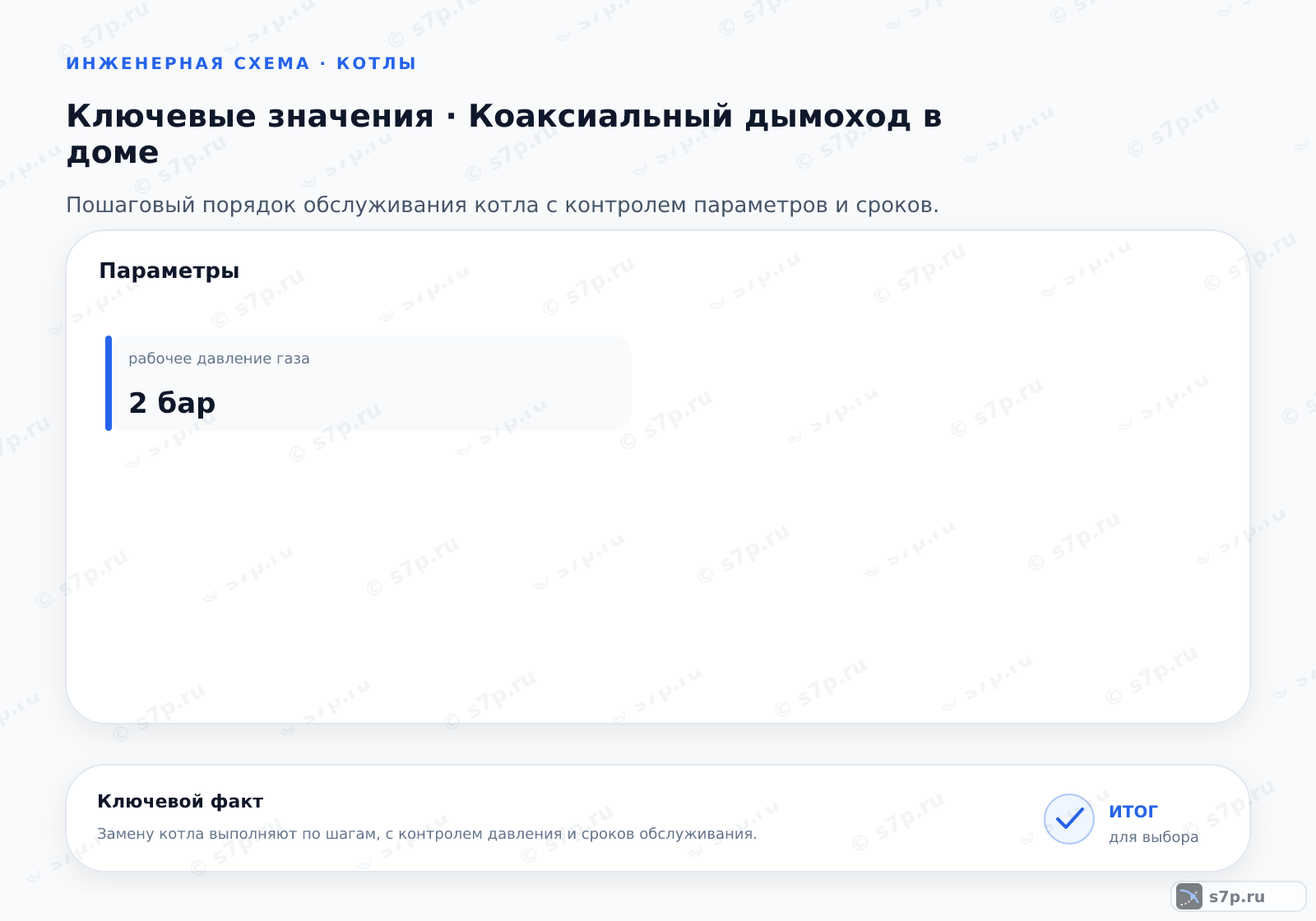 ИНЖЕНЕРНАЯ СХЕМА · КОТЛЫ

Ключевые значения · Коаксиальный дымоход в доме

Пошаговый порядок обслуживания котла с контролем параметров и сроков.

Параметры

рабочее давление газа

2 бар

Ключевой факт

Замену котла выполняют по шагам, с контролем давления и сроков обслуживания.

итог
для выбора

s7p.ru

© s7p.ru