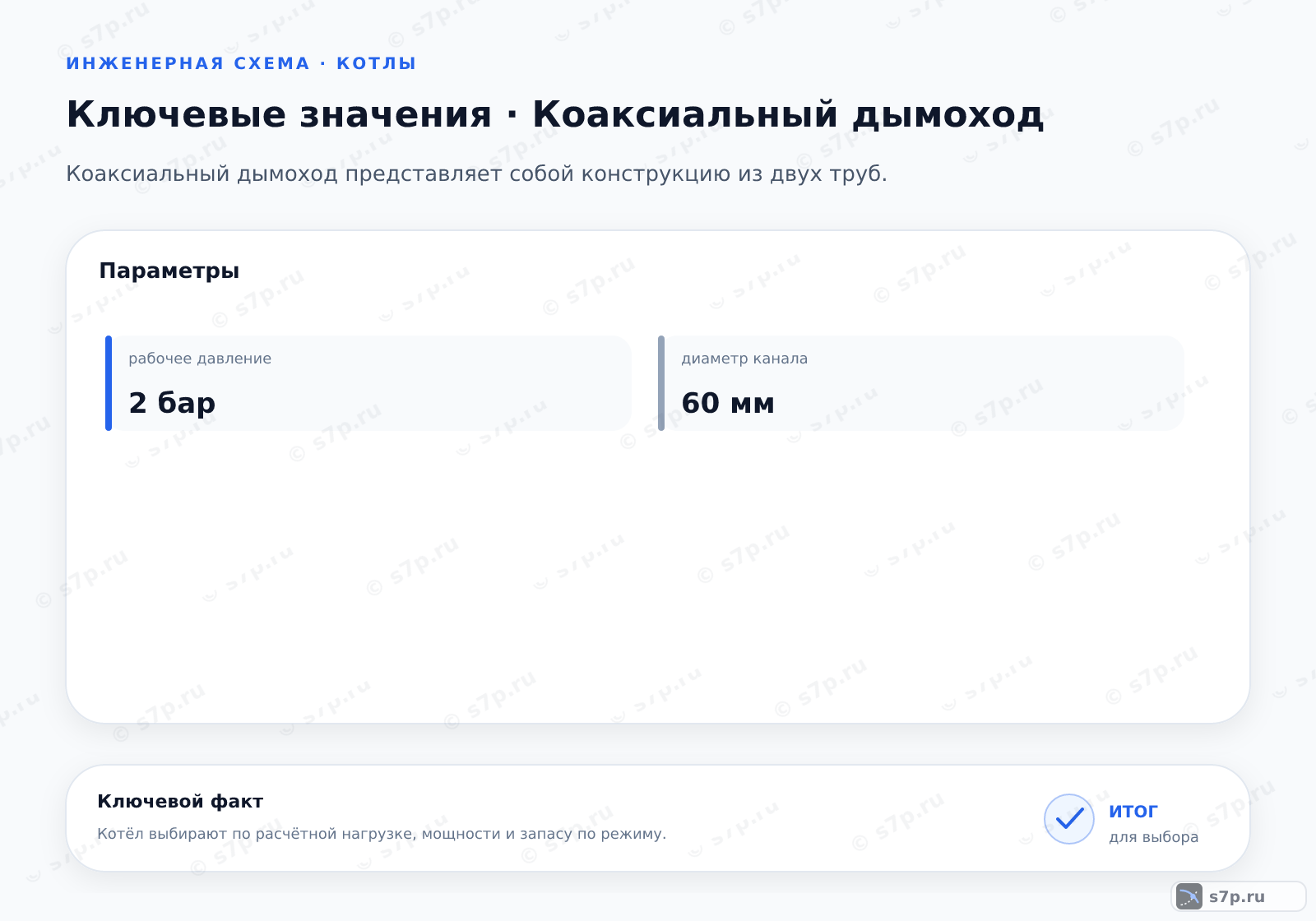 ИНЖЕНЕРНАЯ СХЕМА · КОТЛЫ

Ключевые значения · Коаксиальный дымоход

Коаксиальный дымоход представляет собой конструкцию из двух труб.

Параметры

рабочее давление

2 бар

диаметр канала

60 мм

Ключевой факт

Котёл выбирают по расчётной нагрузке, мощности и запасу по режиму.

итог
для выбора

s7p.ru

© s7p.ru