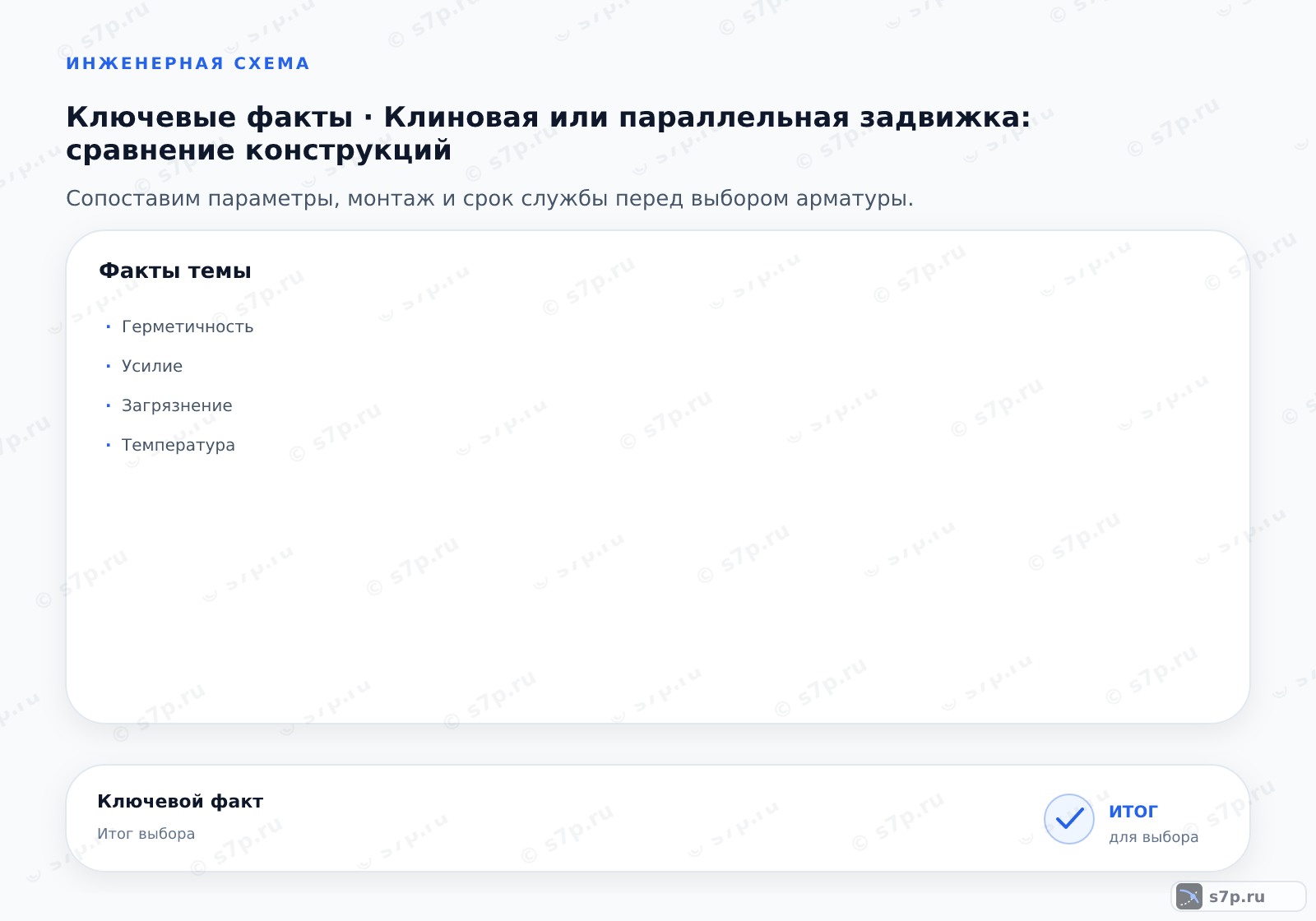 ИНЖЕНЕРНАЯ СХЕМА

Ключевые факты · Клиновая или параллельная задвижка: сравнение конструкций

Сопоставим параметры, монтаж и срок службы перед выбором арматуры.

Факты темы

• Герметичность
• Усилие
• Загрязнение
• Температура

Ключевой факт

Итог выбора

итог
для выбора

s7p.ru

© s7p.ru