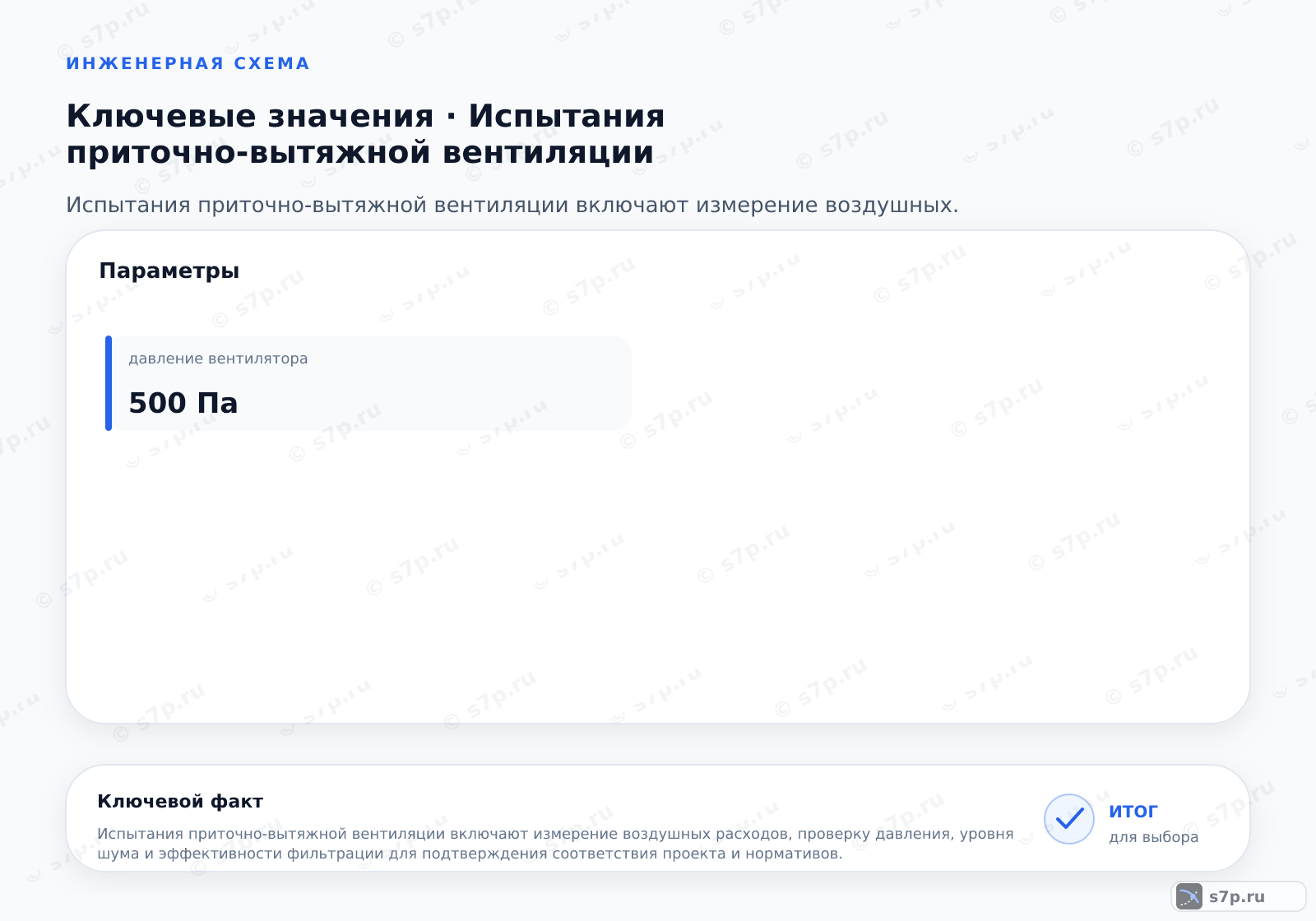 ИНЖЕНЕРНАЯ СХЕМА

Ключевые значения · Испытания приточно-вытяжной вентиляции

Испытания приточно-вытяжной вентиляции включают измерение воздушных.

Параметры

давление вентилятора

500 Па

Ключевой факт

Испытания приточно-вытяжной вентиляции включают измерение воздушных расходов, проверку давления, уровня шума и эффективности фильтрации для подтверждения соответствия проекта и нормативов.

итог
для выбора

s7p.ru

© s7p.ru