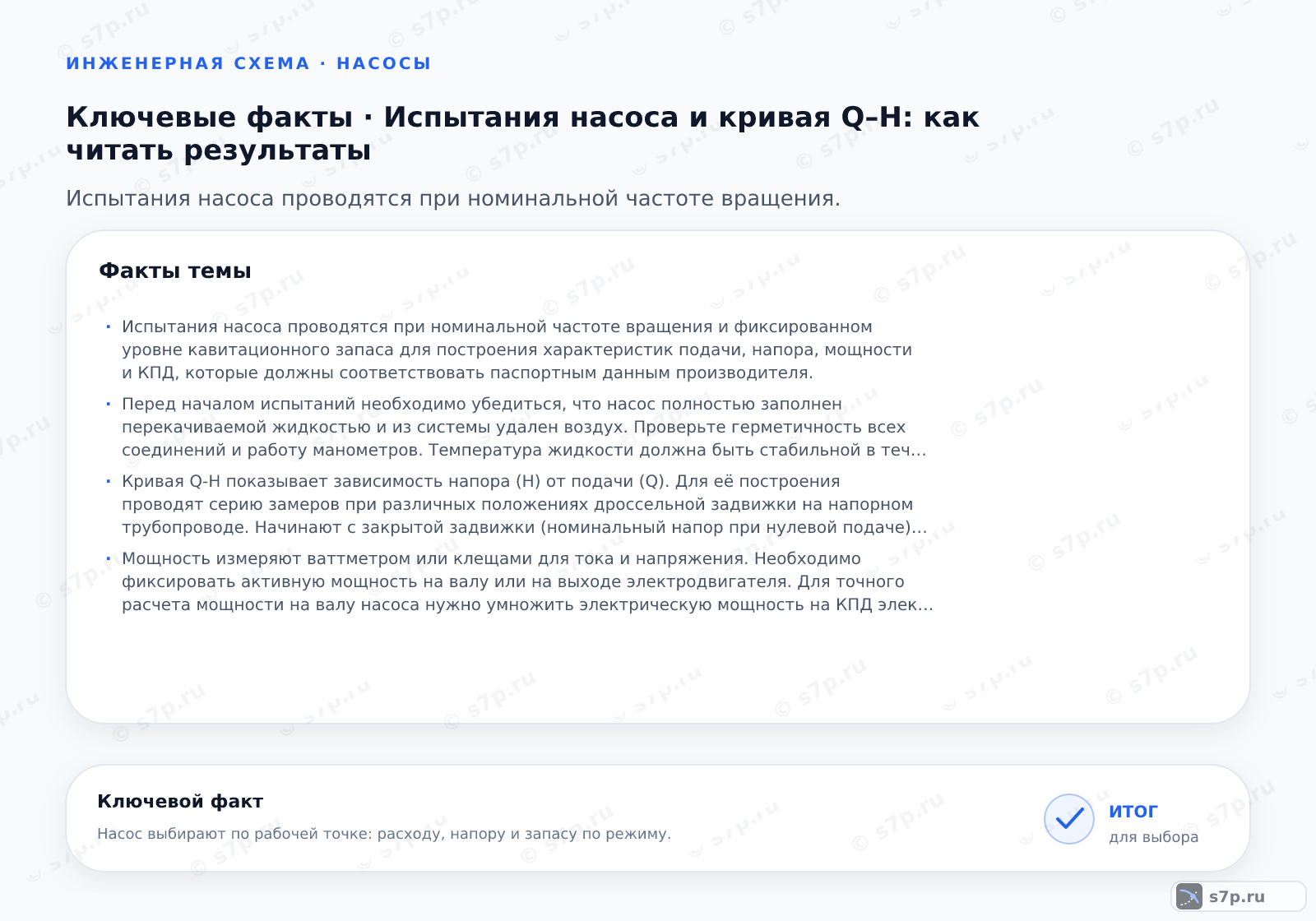 ИНЖЕНЕРНАЯ СХЕМА · НАСОСЫ

Ключевые факты · Испытания насоса и кривая Q–H: как читать результаты

Испытания насоса проводятся при номинальной частоте вращения.

Факты темы

• Испытания насоса проводятся при номинальной частоте вращения и фиксированном уровне кавитационного запаса для построения характеристик подачи, напора, мощности и КПД, которые должны соответствовать паспортным данным производителя.

• Перед началом испытаний необходимо убедиться, что насос полностью заполнен перекачиваемой жидкостью и из системы удален воздух. Проверьте герметичность всех соединений и работу манометров. Температура жидкости должна быть стабильной в теч...

• Кривая Q-H показывает зависимость напора (H) от подачи (Q). Для её построения проводят серию замеров при различных положениях дроссельной задвижки на напорном трубопроводе. Начинают с закрытой задвижки (номинальный напор при нулевой подаче)...

• Мощность измеряют ваттметром или клещами для тока и напряжения. Необходимо фиксировать активную мощность на валу или на выходе электродвигателя. Для точного расчета мощности на валу насоса нужно умножить электрическую мощность на КПД элек...

Ключевой факт

Насос выбирают по рабочей точке: расходу, напору и запасу по режиму.

итог
для выбора

s7p.ru

© s7p.ru