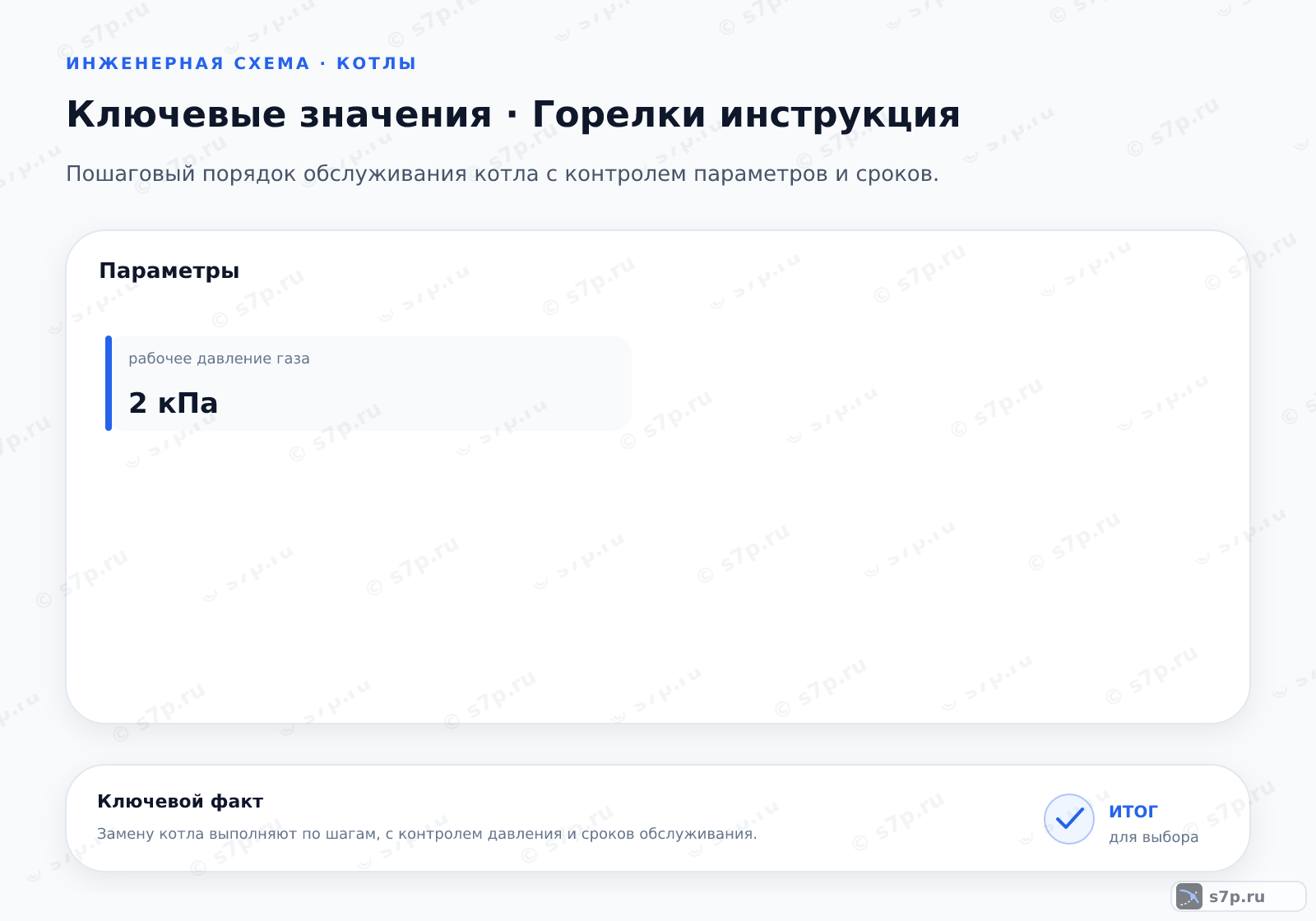 ИНЖЕНЕРНАЯ СХЕМА · КОТЛЫ

Ключевые значения · Горелки инструкция

Пошаговый порядок обслуживания котла с контролем параметров и сроков.

Параметры

рабочее давление газа

2 кПа

Ключевой факт

Замену котла выполняют по шагам, с контролем давления и сроков обслуживания.

итог
для выбора

s7p.ru

© s7p.ru