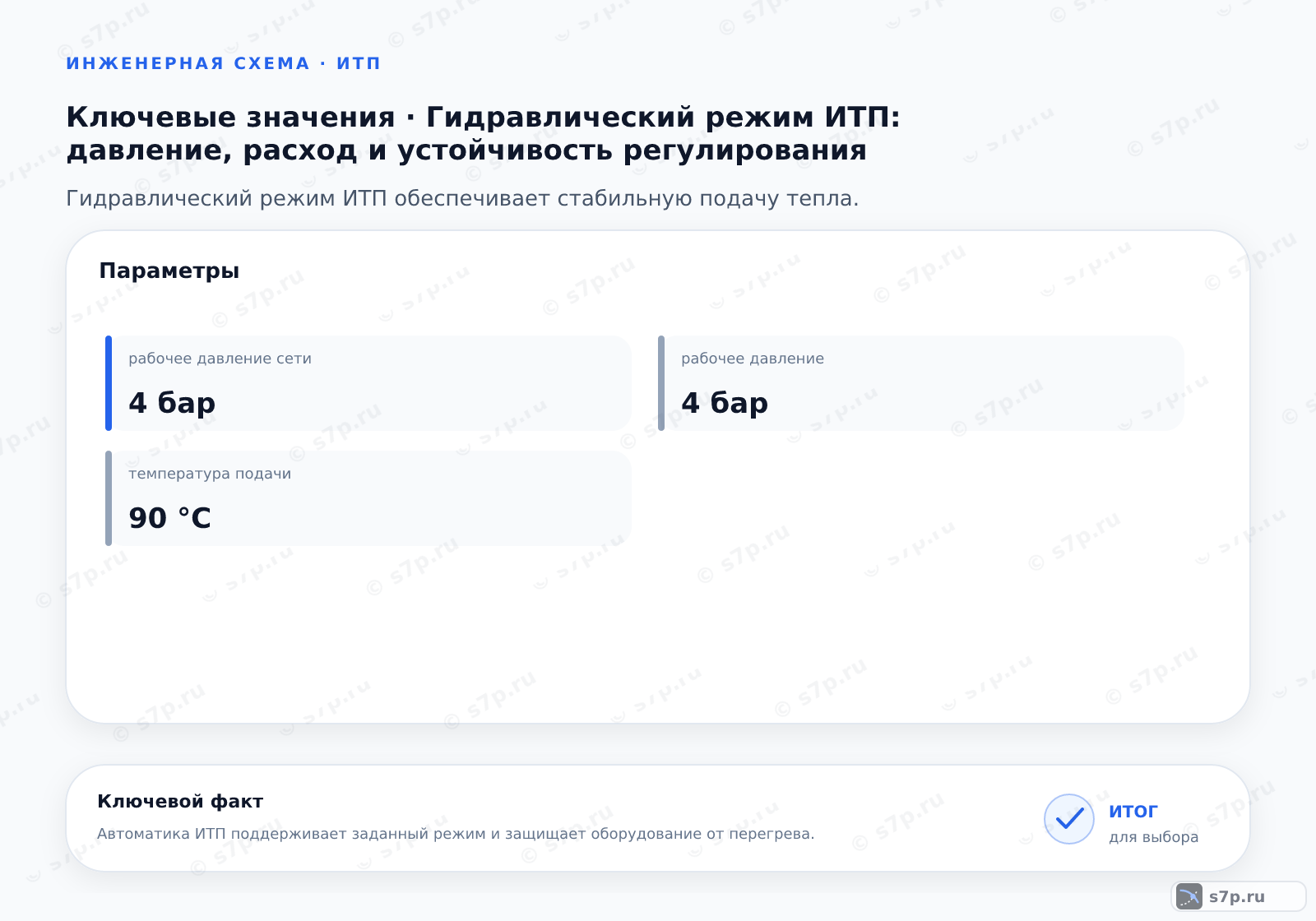 ИНЖЕНЕРНАЯ СХЕМА · ИТП

Ключевые значения · Гидравлический режим ИТП: давление, расход и устойчивость регулирования

Гидравлический режим ИТП обеспечивает стабильную подачу тепла.

Параметры

рабочее давление сети

4 бар

рабочее давление

4 бар

температура подачи

90 °C

Ключевой факт

Автоматика ИТП поддерживает заданный режим и защищает оборудование от перегрева.

ИТОГ
для выбора

s7p.ru

© s7p.ru