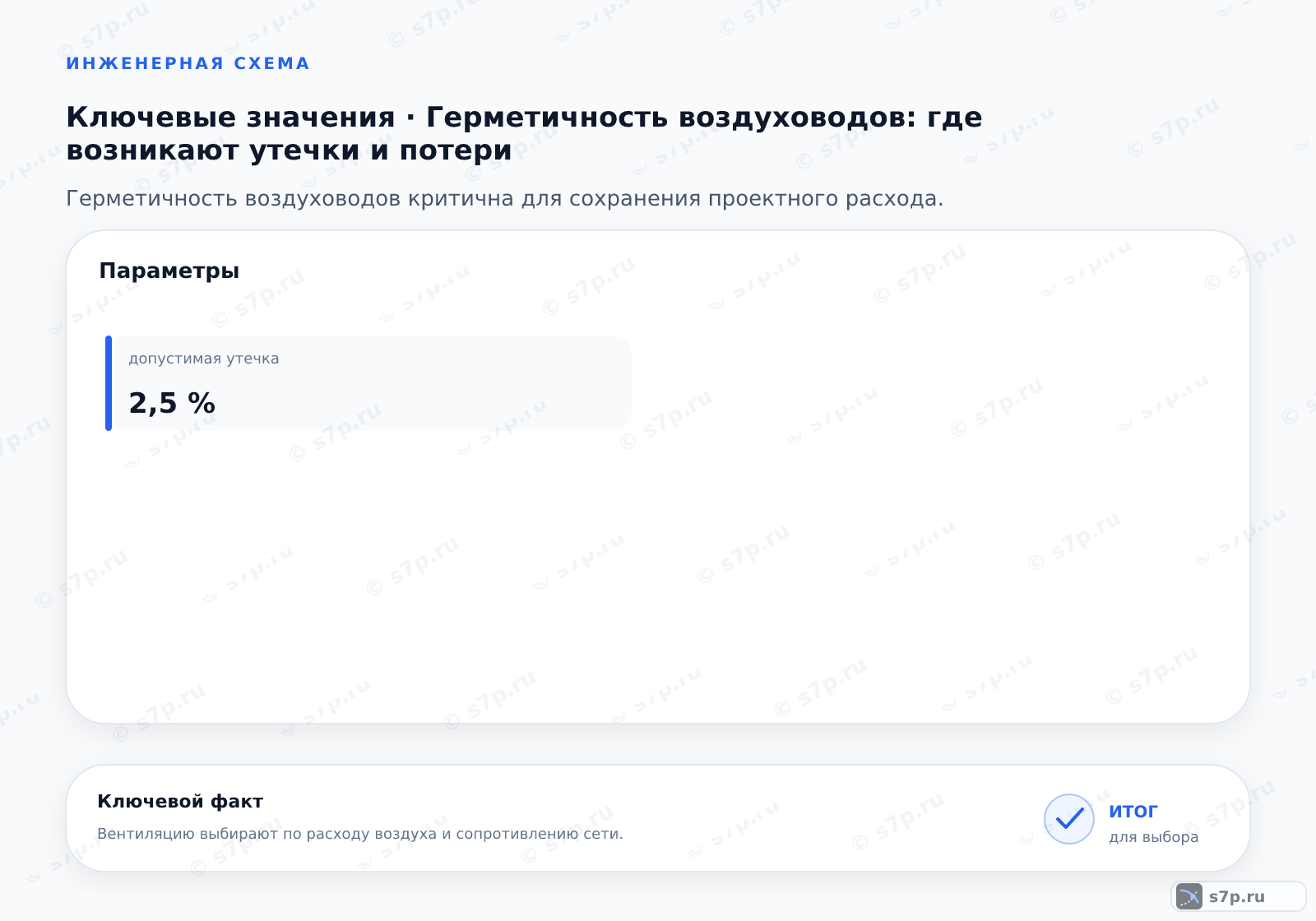 ИНЖЕНЕРНАЯ СХЕМА

Ключевые значения · Герметичность воздуховодов: где возникают утечки и потери

Герметичность воздуховодов критична для сохранения проектного расхода.

Параметры

допустимая утечка

2,5 %

Ключевой факт

Вентиляцию выбирают по расходу воздуха и сопротивлению сети.

итог

для выбора

s7p.ru

© s7p.ru